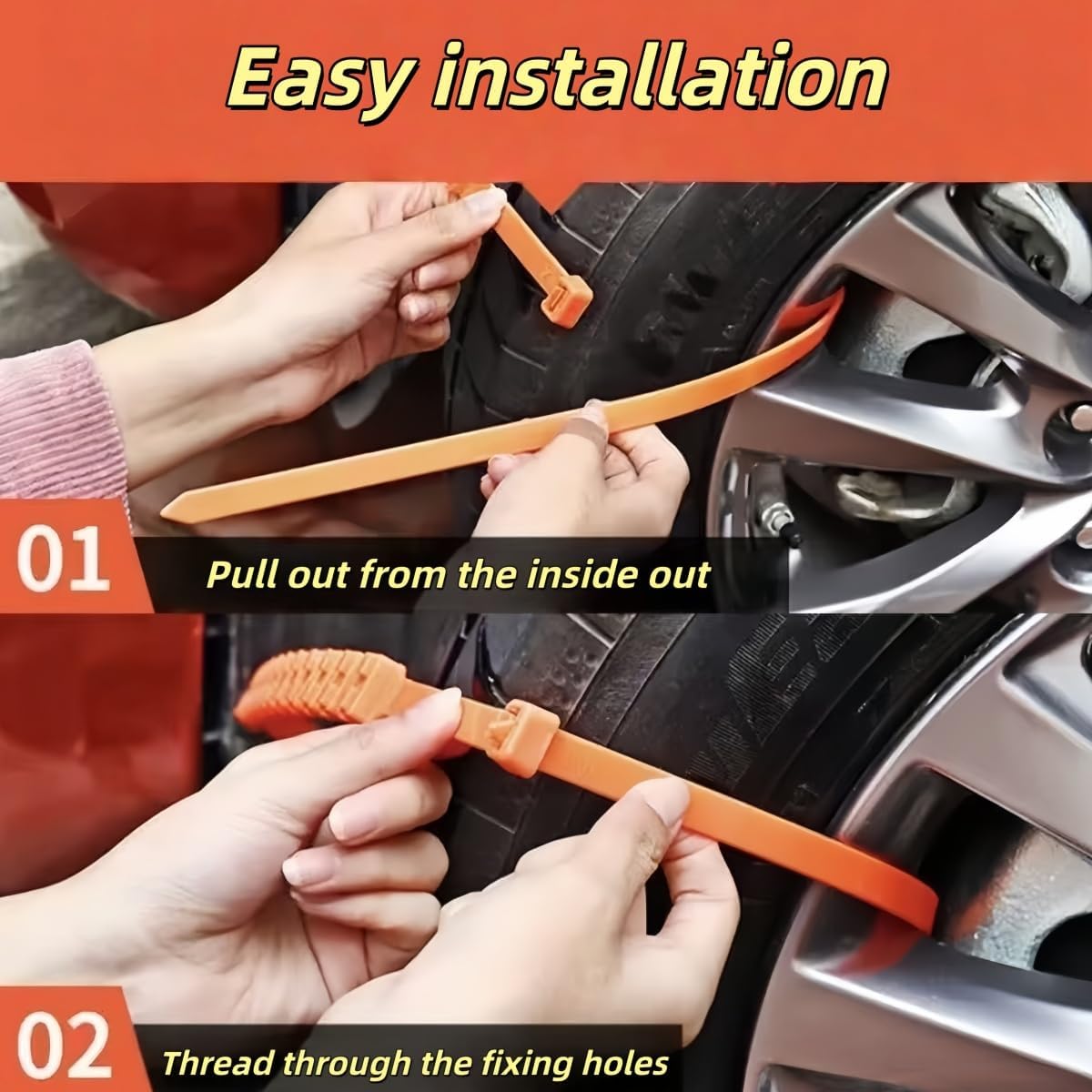 Easy installation

01

Pull out from the inside out

02

Thread through the fixing holes