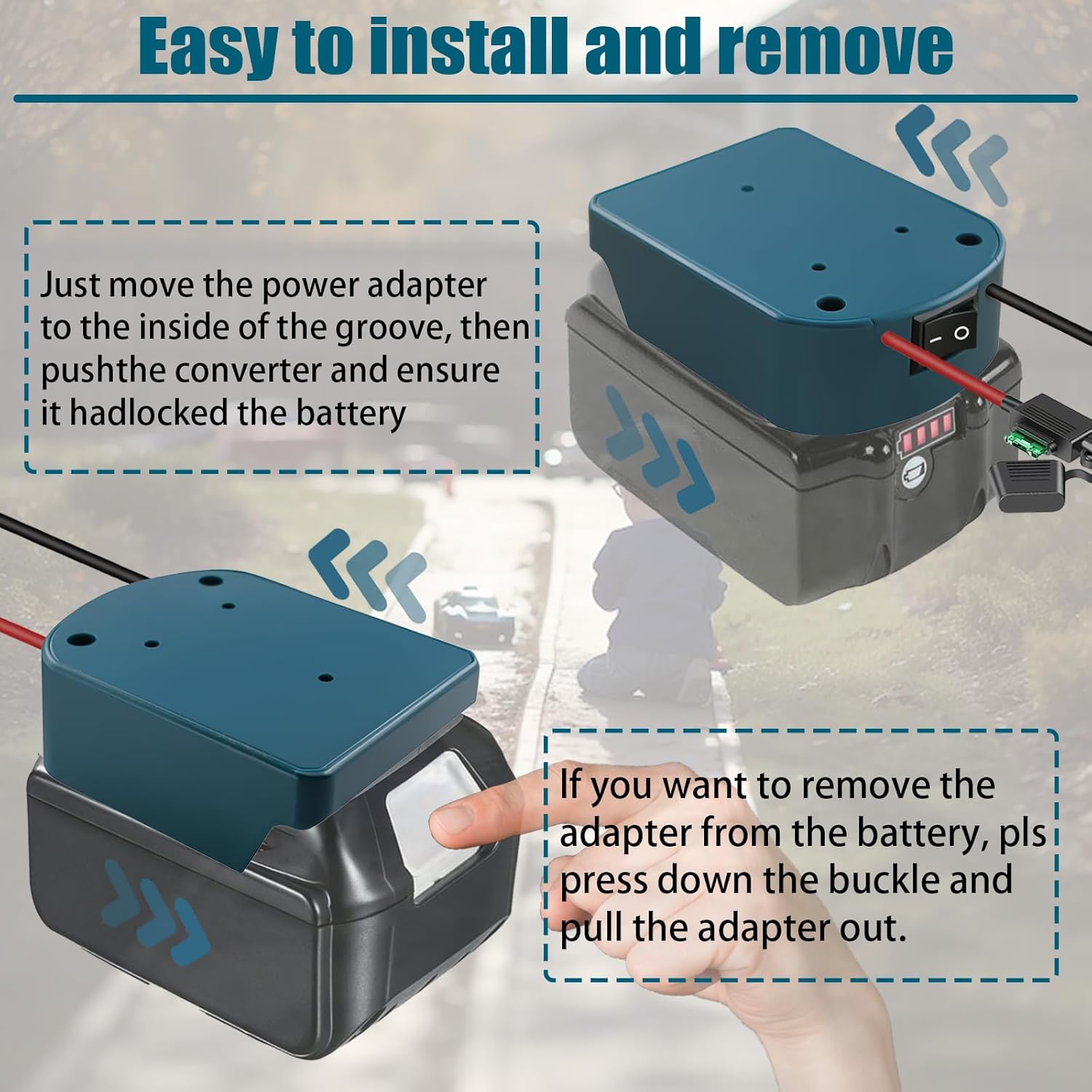 Easy to install and remove

Just move the power adapter to the inside of the groove, then pushthe converter and ensure it hadlocked the battery

If you want to remove the adapter from the battery, pls press down the buckle and pull the adapter out.