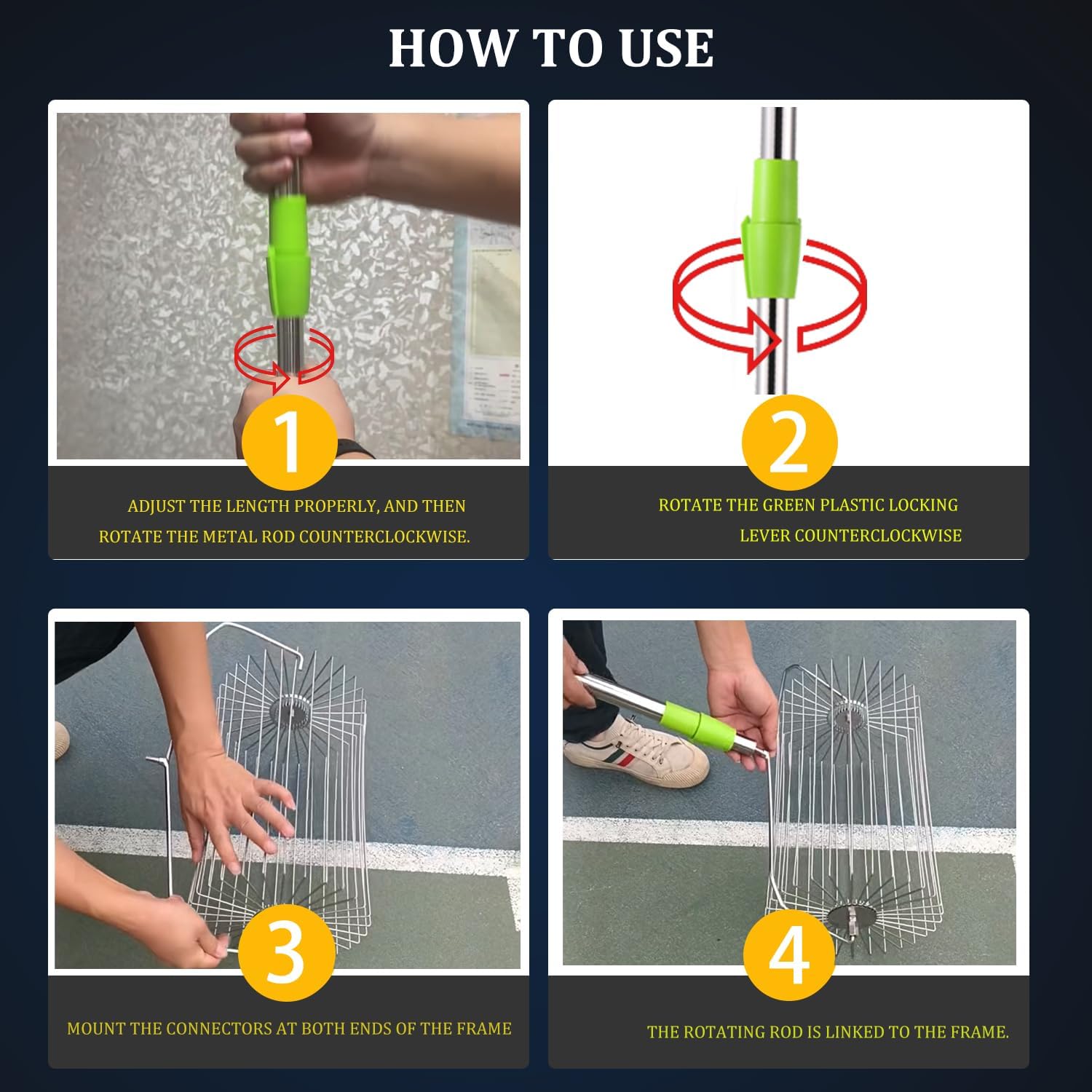 HOW TO USE

1

ADJUST THE LENGTH PROPERLY, AND THEN ROTATE THE METAL ROD COUNTERCLOCKWISE.

2

ROTATE THE GREEN PLASTIC LOCKING LEVER COUNTERCLOCKWISE

3

MOUNT THE CONNECTORS AT BOTH ENDS OF THE FRAME

4

THE ROTATING ROD IS LINKED TO THE FRAME.