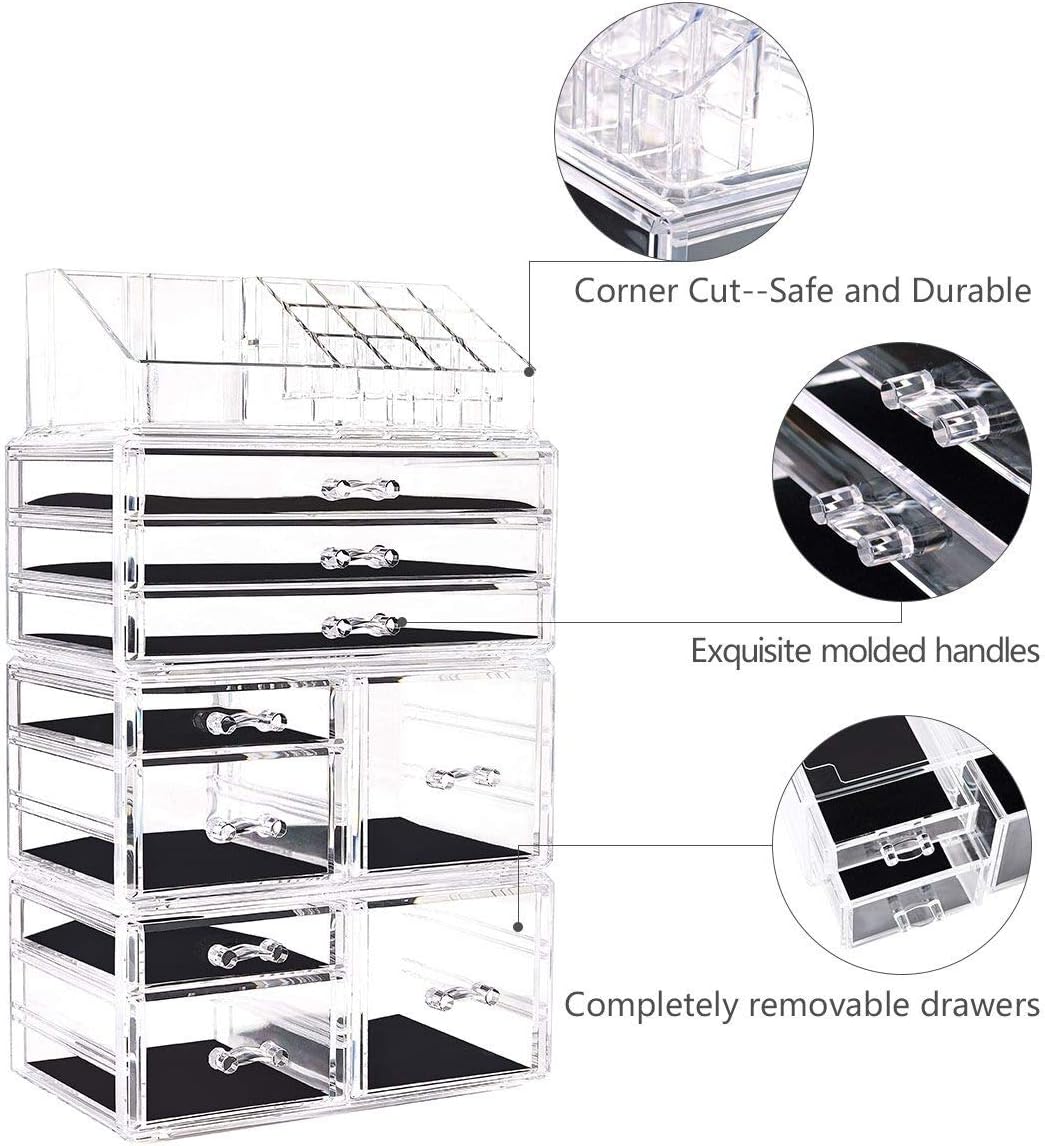 Corner Cut--Safe and Durable

Exquisite molded handles

Completely removable drawers