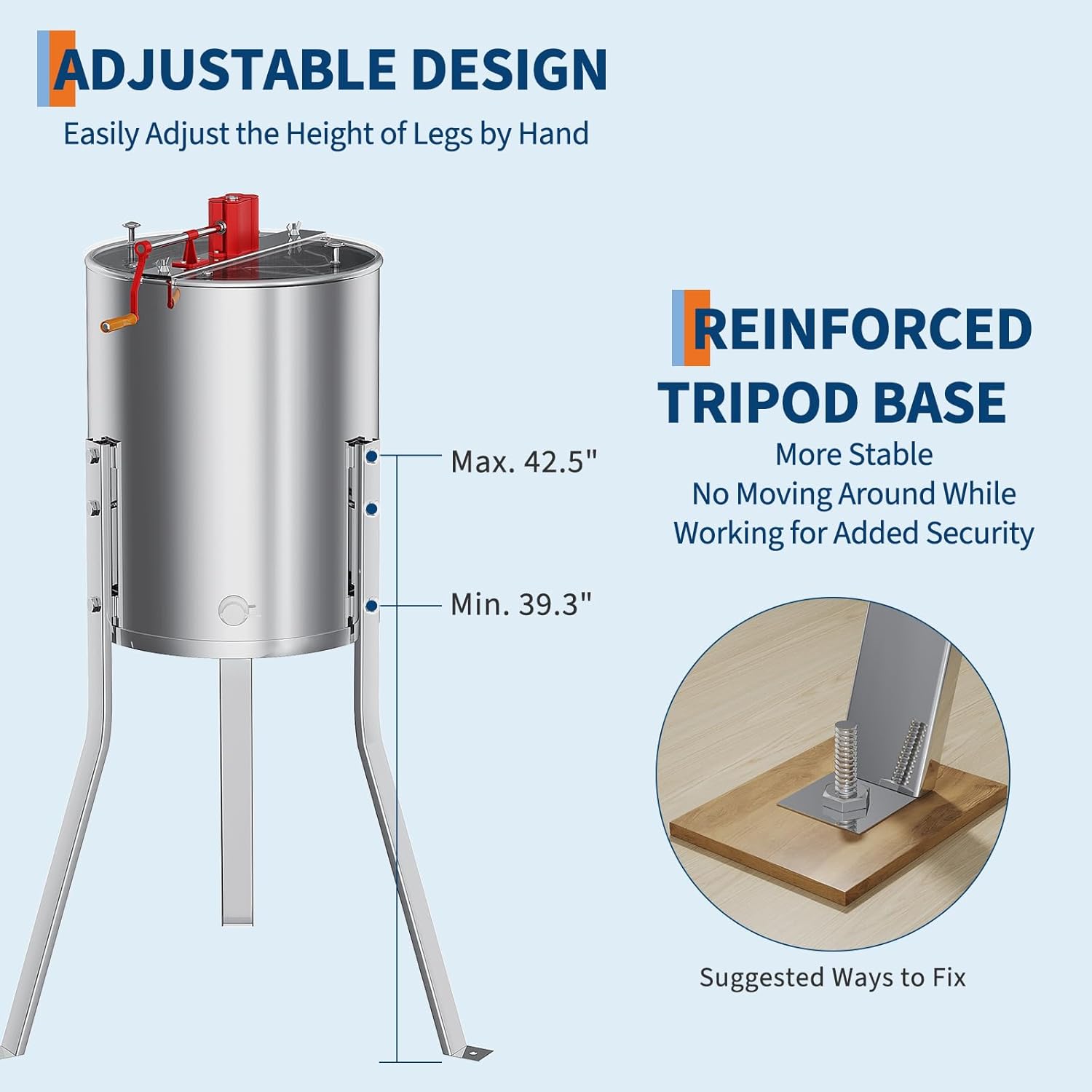 ADJUSTABLE DESIGN

Easily Adjust the Height of Legs by Hand

Max. 42.5"

Min. 39.3"

REINFORCED TRIPOD BASE

More Stable
No Moving Around While Working for Added Security

Suggested Ways to Fix