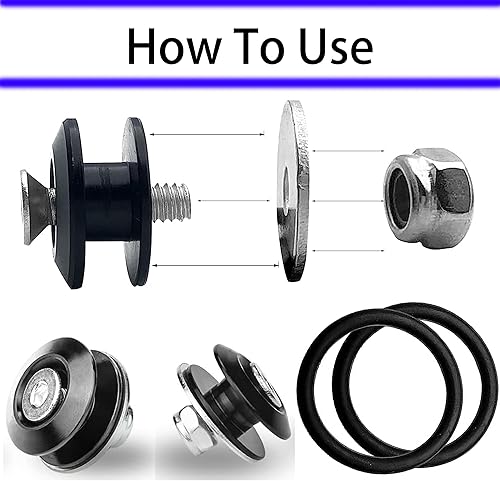 How To Use