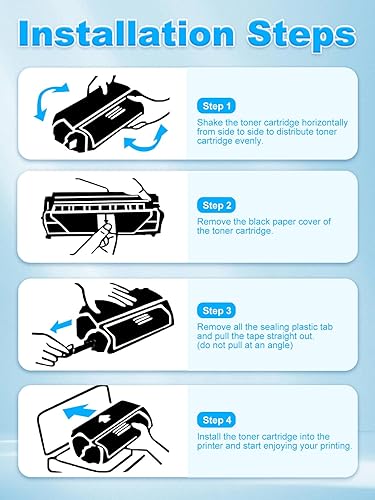 Installation Steps

Step 1
Shake the toner cartridge horizontally from side to side to distribute toner cartridge evenly.

Step 2
Remove the black paper cover of the toner cartridge.

Step 3
Remove all the sealing plastic tab and pull the tape straight out (do not pull at an angle)

Step 4
Install the toner cartridge into the printer and start enjoying your printing.