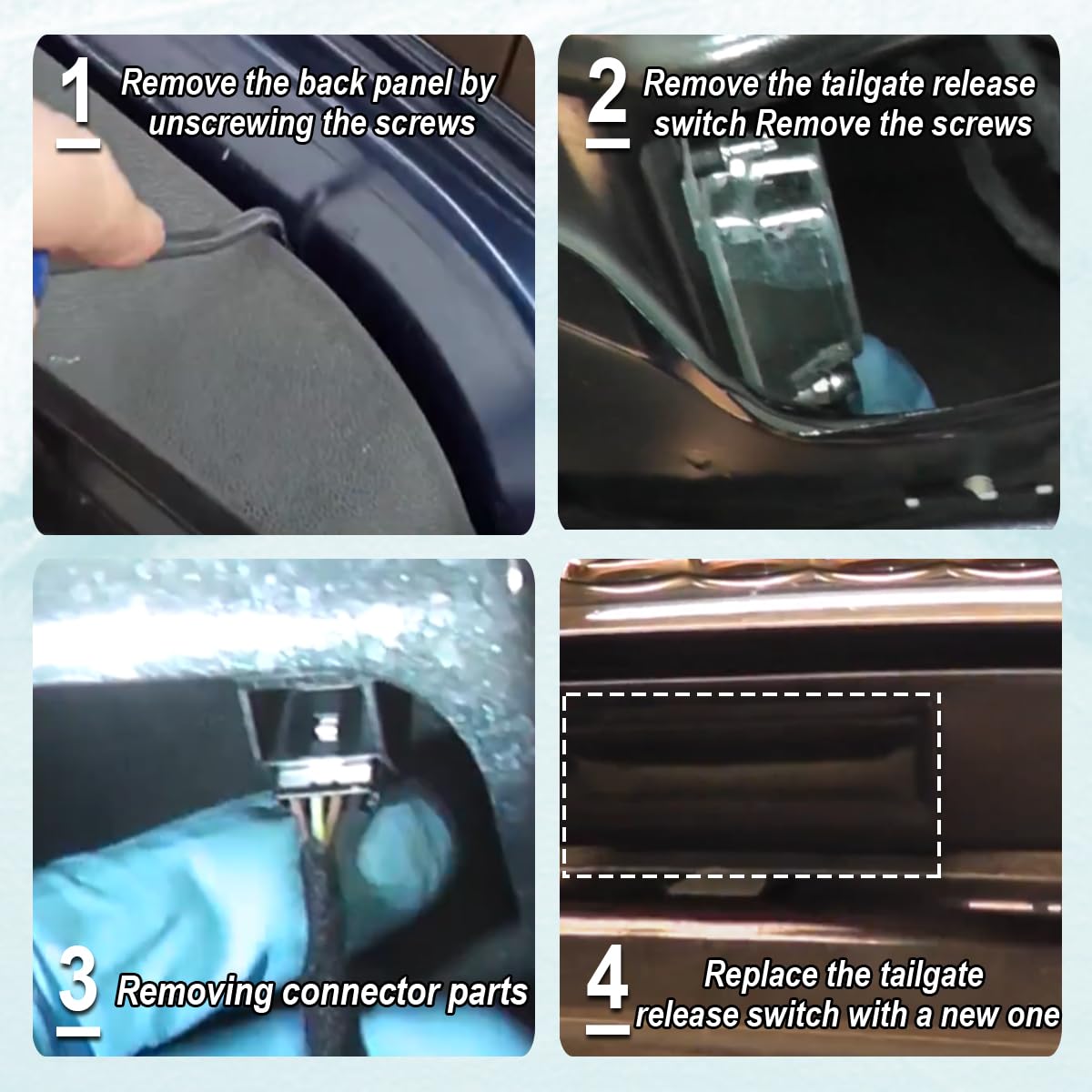 1 Remove the back panel by unscrewing the screws

2 Remove the tailgate release switch Remove the screws

3 Removing connector parts

4 Replace the tailgate release switch with a new one