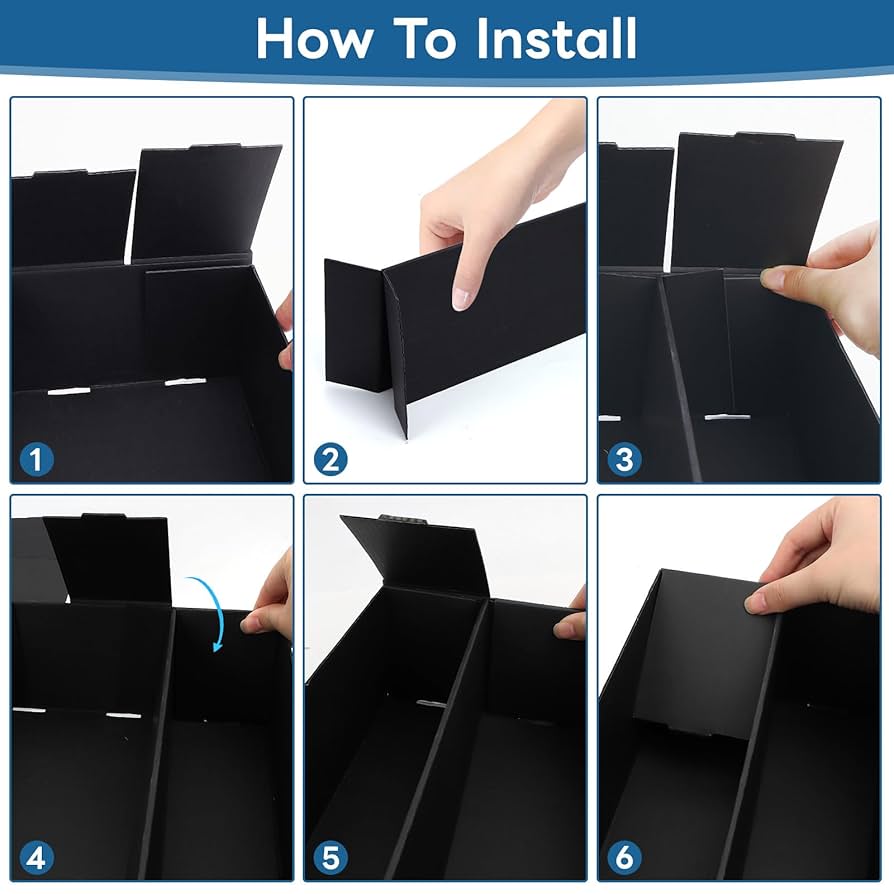 How To Install

1

2

3

4

5

6