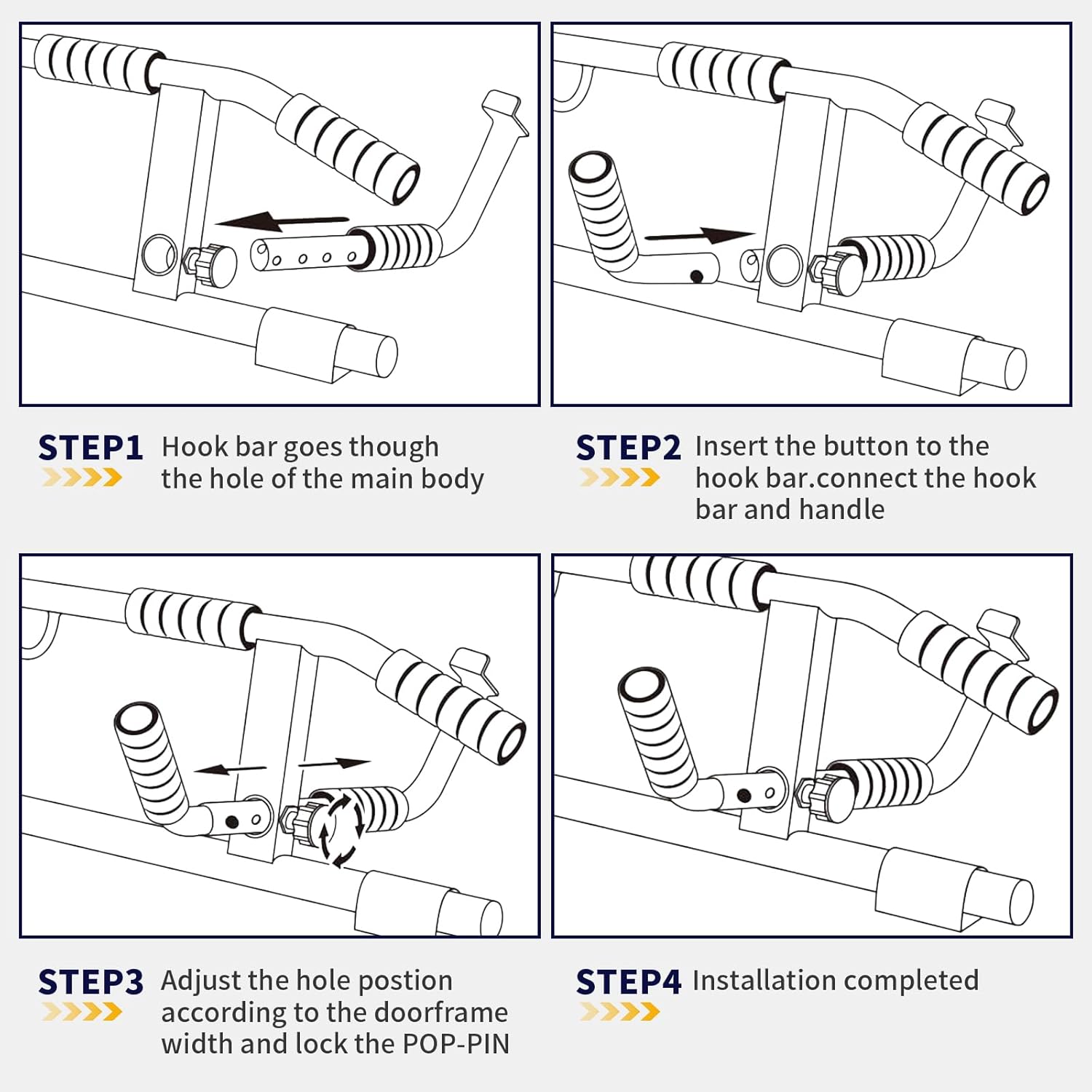 STEP1 Hook bar goes though the hole of the main body

STEP2 Insert the button to the hook bar.connect the hook bar and handle

STEP3 Adjust the hole postion according to the doorframe width and lock the POP-PIN

STEP4 Installation completed