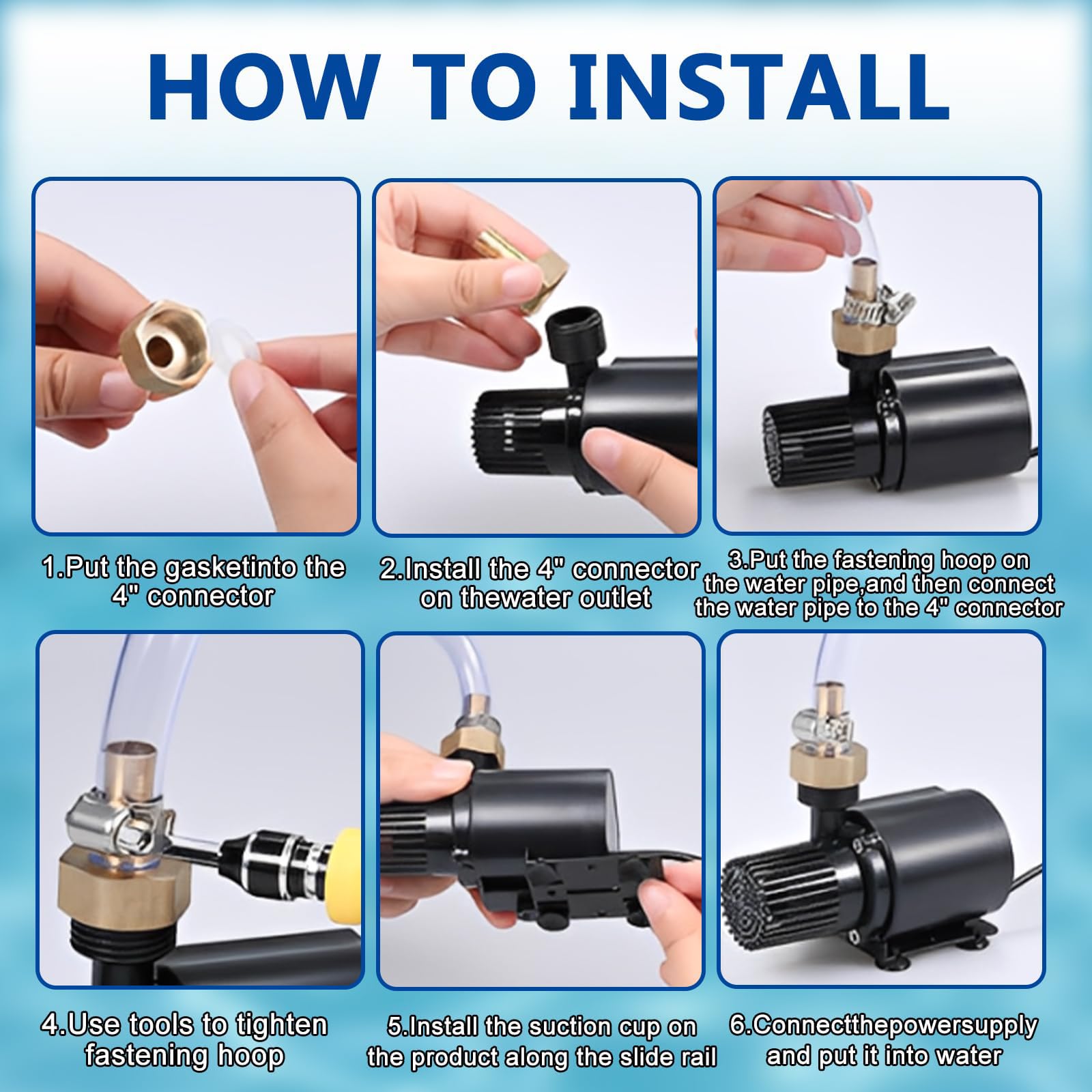 HOW TO INSTALL

1.Put the gasketinto the 4" connector

2.Install the 4" connector on thewater outlet

3.Put the fastening hoop on the water pipe,and then connect the water pipe to the 4" connector

4.Use tools to tighten fastening hoop

5.Install the suction cup on the product along the slide rail

6.Connectthepowersupply and put it into water