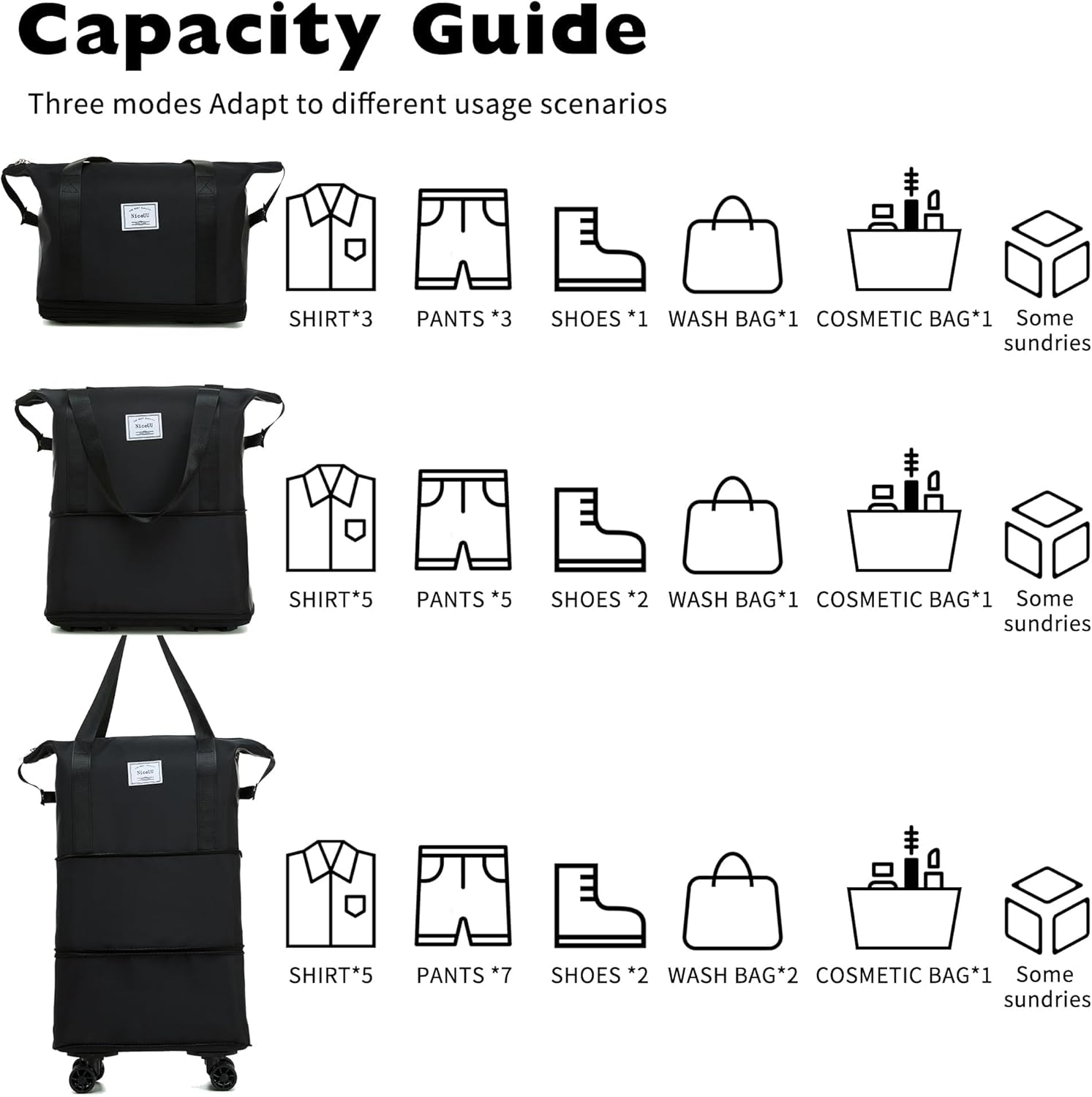 Capacity Guide

Three modes Adapt to different usage scenarios

NiceUU

SHIRT*3 PANTS *3 SHOES *1 WASH BAG*1 COSMETIC BAG*1 Some sundries

NiceUU

SHIRT*5 PANTS *5 SHOES *2 WASH BAG*1 COSMETIC BAG*1 Some sundries

NiceUU

SHIRT*5 PANTS *7 SHOES *2 WASH BAG*2 COSMETIC BAG*1 Some sundries