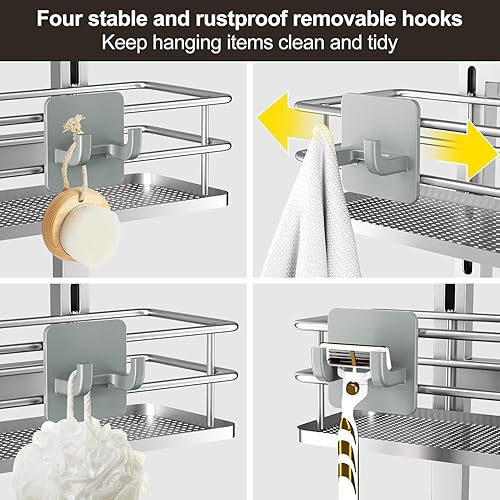 Four stable and rustproof removable hooks
Keep hanging items clean and tidy