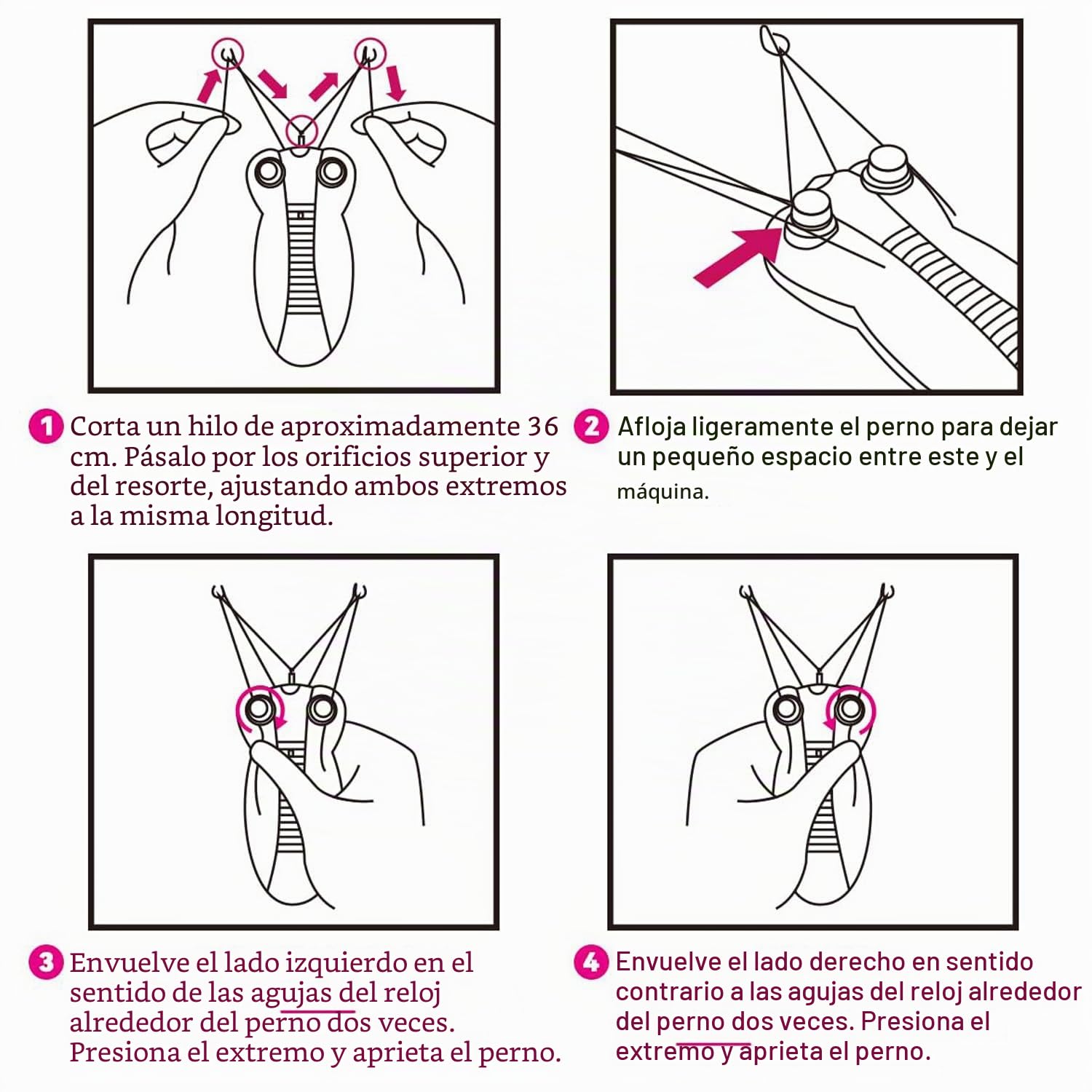 1 Corta un hilo de aproximadamente 36 cm. Pásalo por los orificios superior y del resorte, ajustando ambos extremos a la misma longitud.

2 Afloja ligeramente el perno para dejar un pequeño espacio entre este y el máquina.

3 Envuelve el lado izquierdo en el sentido de las agujas del reloj alrededor del perno dos veces. Presiona el extremo y aprieta el perno.

4 Envuelve el lado derecho en sentido contrario a las agujas del reloj alrededor del perno dos veces. Presiona el extremo y aprieta el perno.