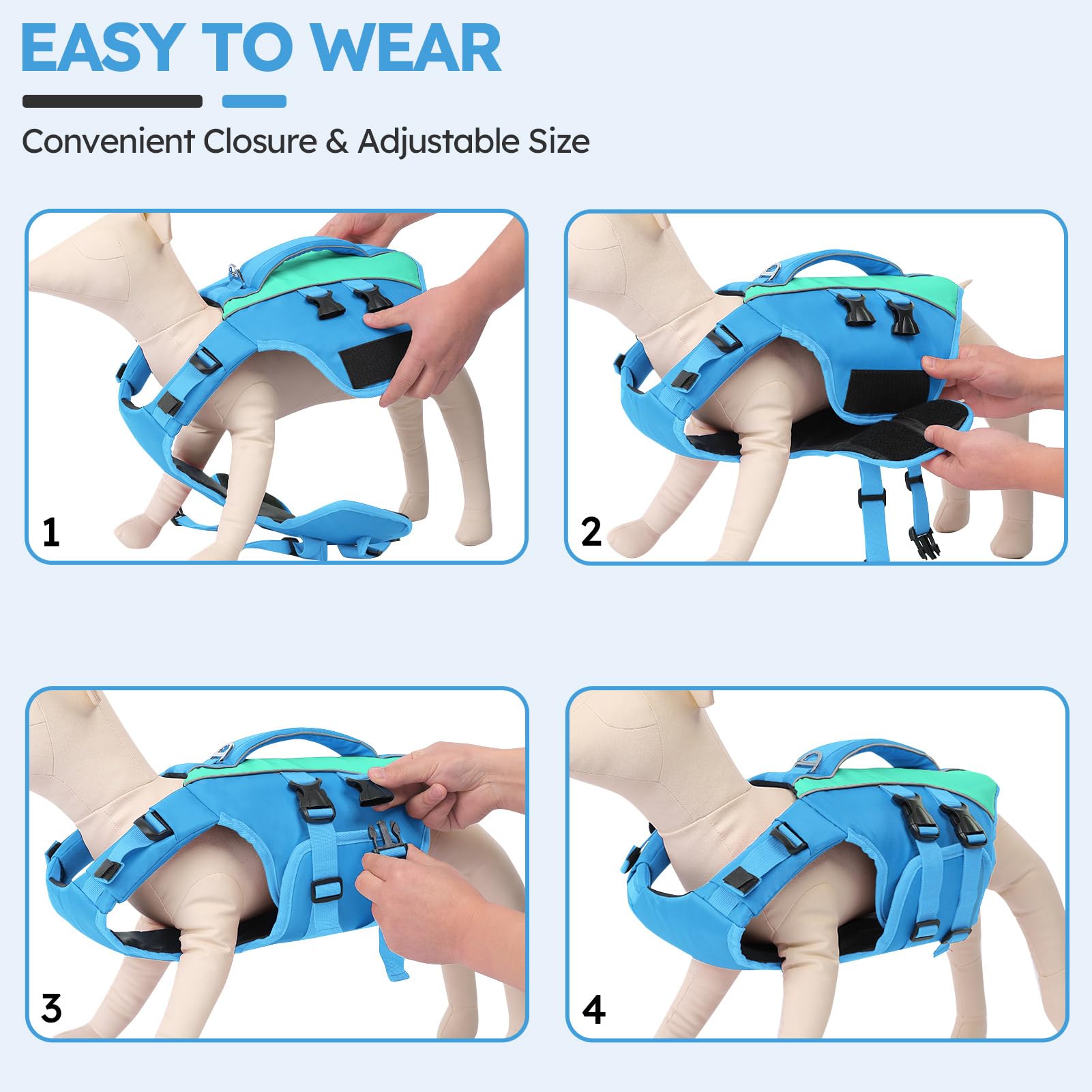 EASY TO WEAR

Convenient Closure & Adjustable Size

1

2

3

4