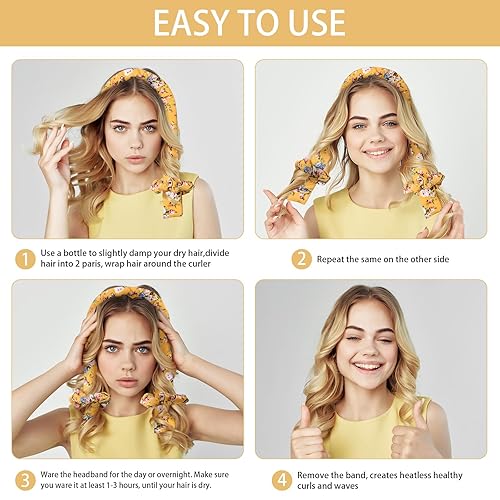 EASY TO USE

1 Use a bottle to slightly damp your dry hair,divide hair into 2 paris, wrap hair around the curler

2 Repeat the same on the other side

3 Ware the headband for the day or overnight. Make sure you ware it at least 1-3 hours, until your hair is dry.

4 Remove the band, creates heatless healthy curls and waves