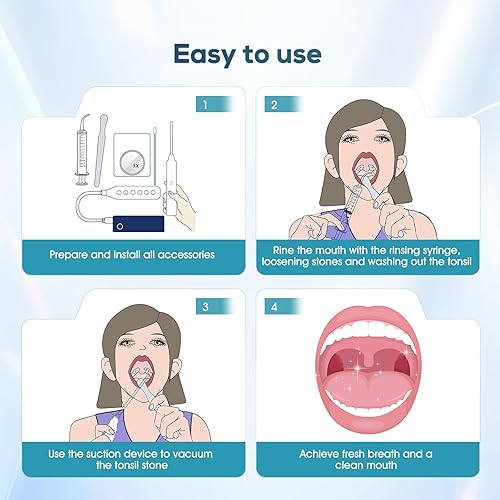 Easy to use

1

5X

Prepare and install all accessories

2

Rine the mouth with the rinsing syringe, loosening stones and washing out the tonsil

3

Use the suction device to vacuum the tonsil stone

4

Achieve fresh breath and a clean mouth