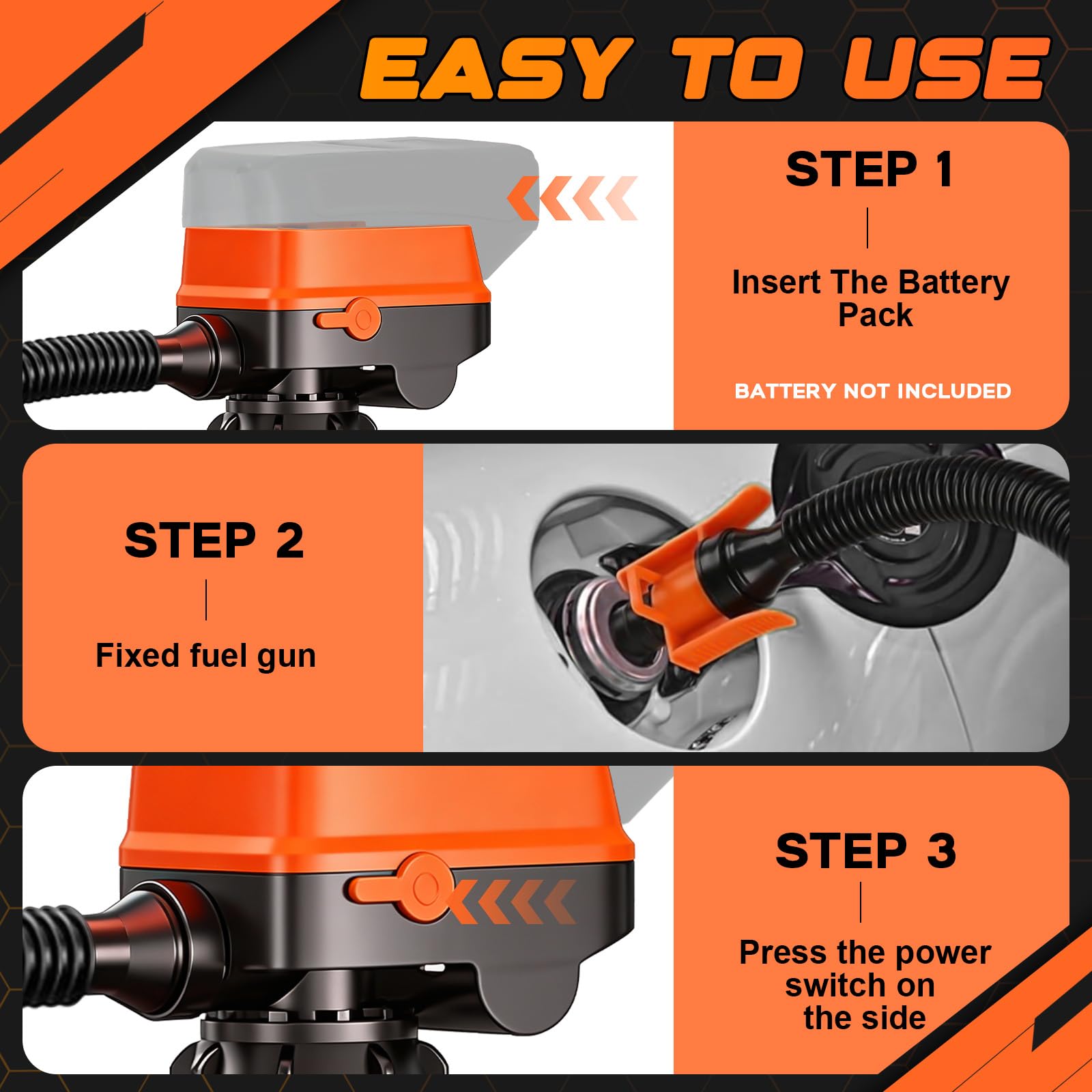 EASY TO USE

STEP 1

Insert The Battery Pack

BATTERY NOT INCLUDED

STEP 2

Fixed fuel gun

STEP 3

Press the power switch on the side