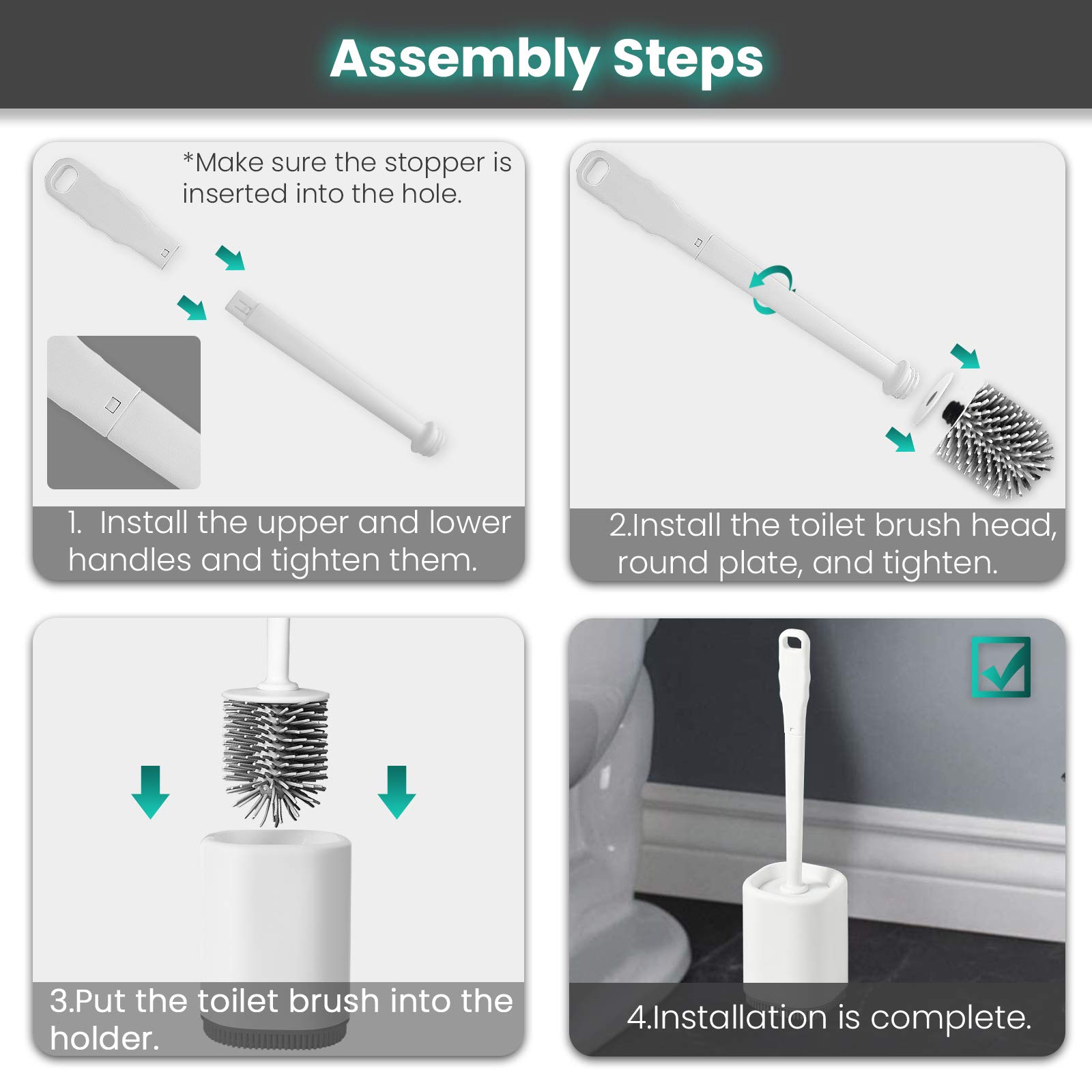 Assembly Steps

*Make sure the stopper is inserted into the hole.

1. Install the upper and lower handles and tighten them.

2.Install the toilet brush head, round plate, and tighten.

3.Put the toilet brush into the holder.

4.Installation is complete.