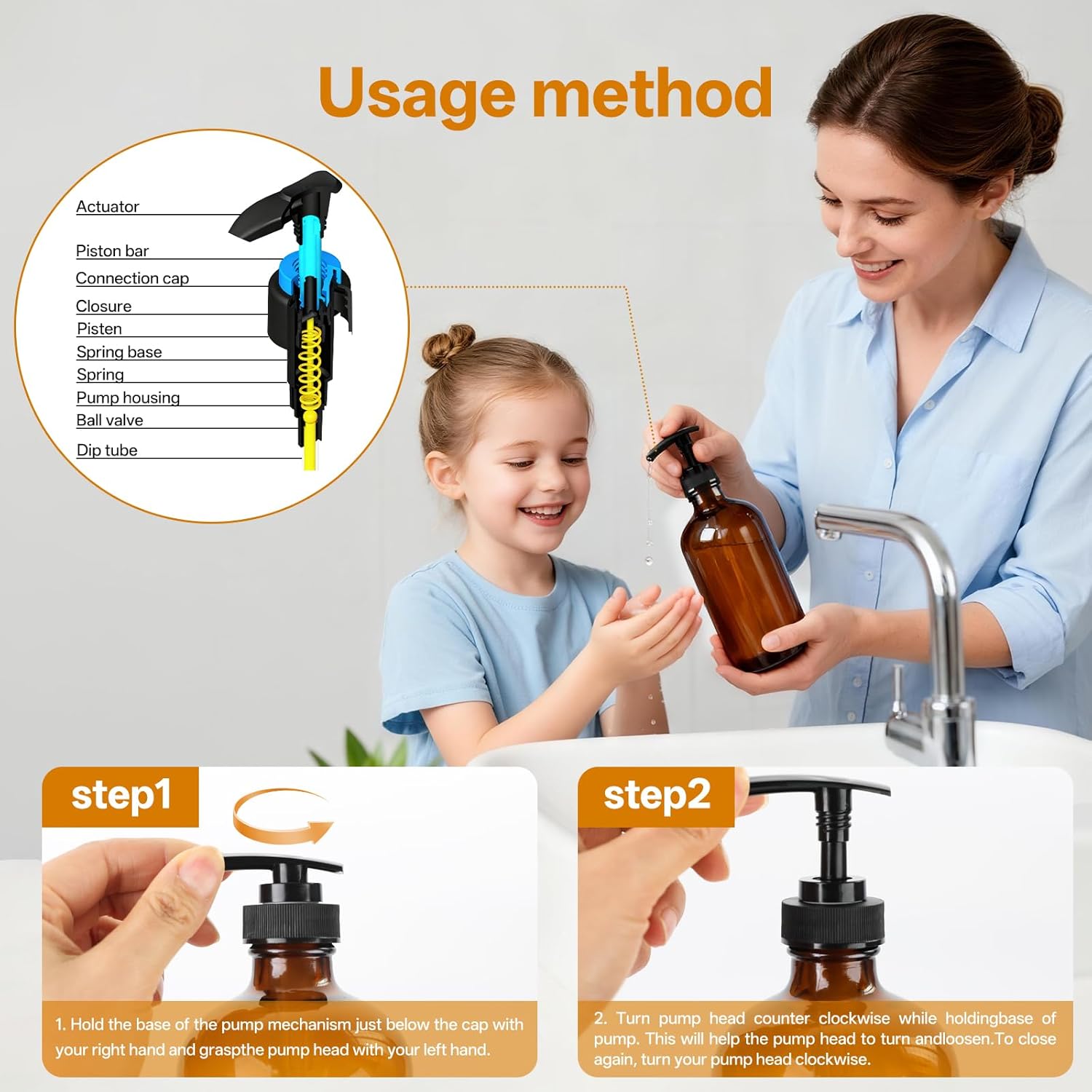 Usage method

Actuator
Piston bar
Connection cap
Closure
Pisten
Spring base
Spring
Pump housing
Ball valve
Dip tube

step1

1. Hold the base of the pump mechanism just below the cap with your right hand and graspthe pump head with your left hand.

step2

2. Turn pump head counter clockwise while holdingbase of pump. This will help the pump head to turn andloosen.To close again, turn your pump head clockwise.