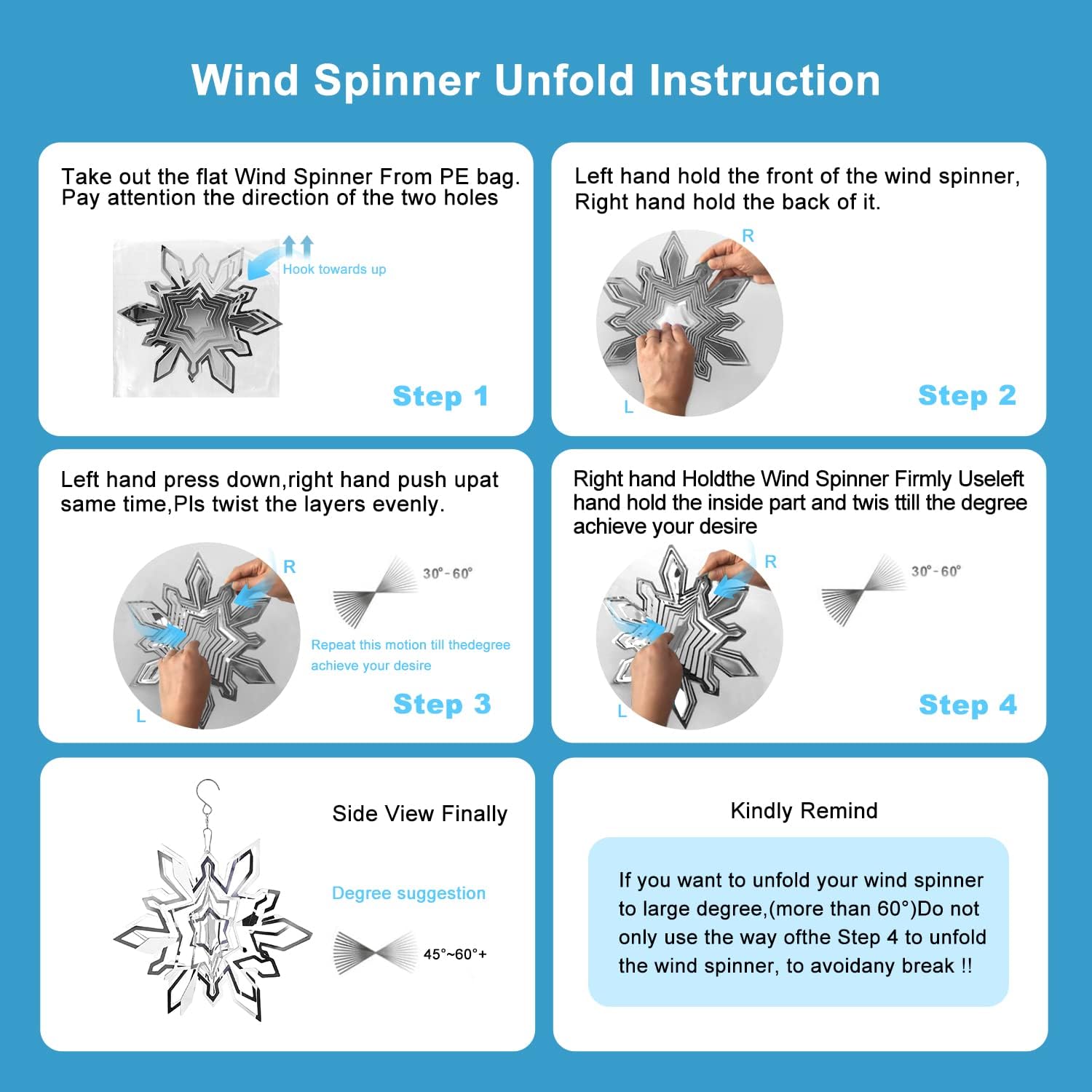 Wind Spinner Unfold Instruction

Take out the flat Wind Spinner From PE bag. Pay attention the direction of the two holes

Hook towards up

Step 1

Left hand hold the front of the wind spinner, Right hand hold the back of it.

R

L

Step 2

Left hand press down,right hand push upat same time,Pls twist the layers evenly.

R

L

30°-60°

Repeat this motion till thedegree achieve your desire

Step 3

Right hand Holdthe Wind Spinner Firmly Useleft hand hold the inside part and twis ttill the degree achieve your desire

R

L

30°-60°

Step 4

Side View Finally

Degree suggestion

45°~60°+

Kindly Remind

If you want to unfold your wind spinner to large degree,(more than 60°)Do not only use the way ofthe Step 4 to unfold the wind spinner, to avoidany break !!