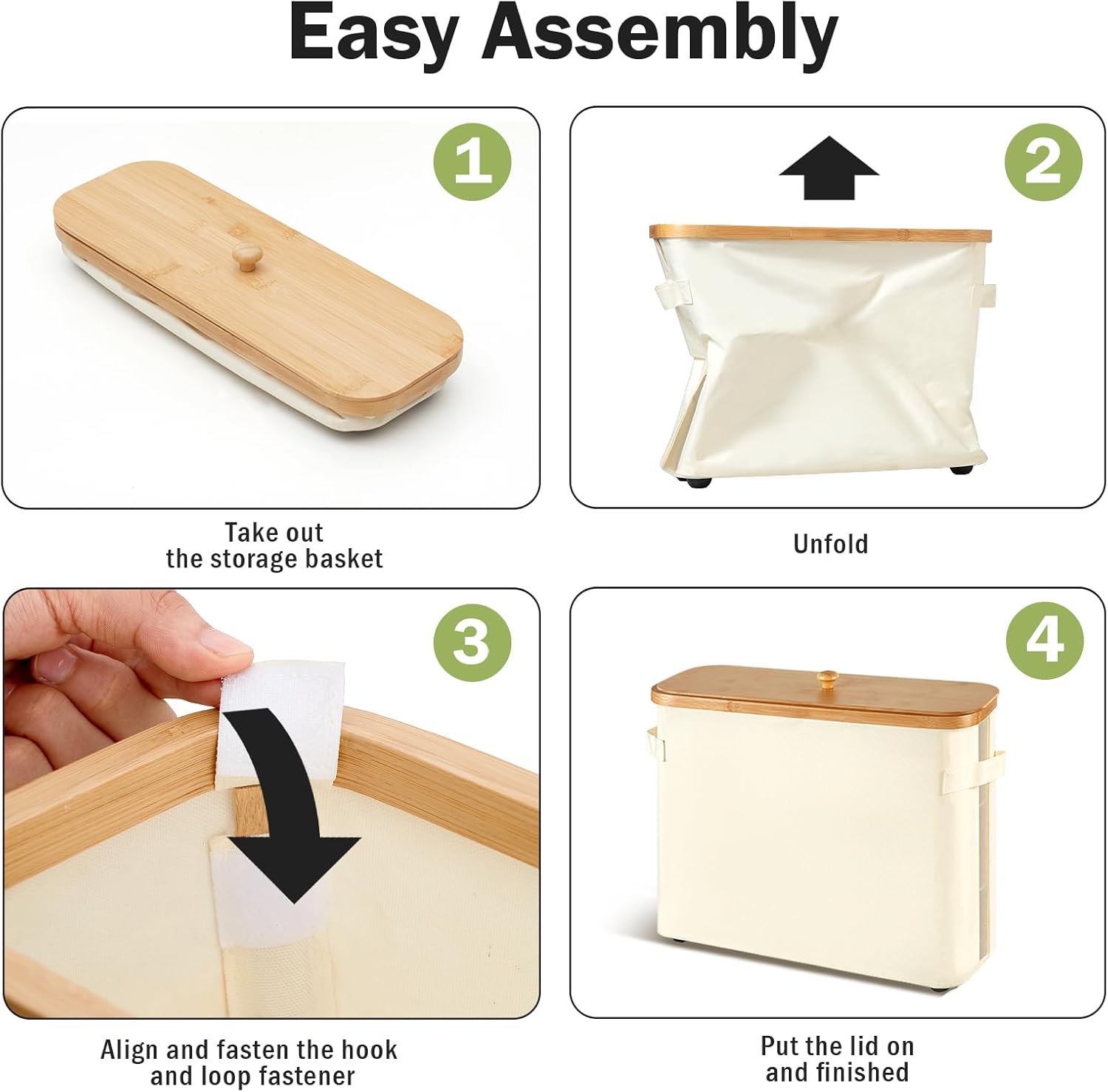 Easy Assembly

1

Take out the storage basket

2

Unfold

3

Align and fasten the hook and loop fastener

4

Put the lid on and finished