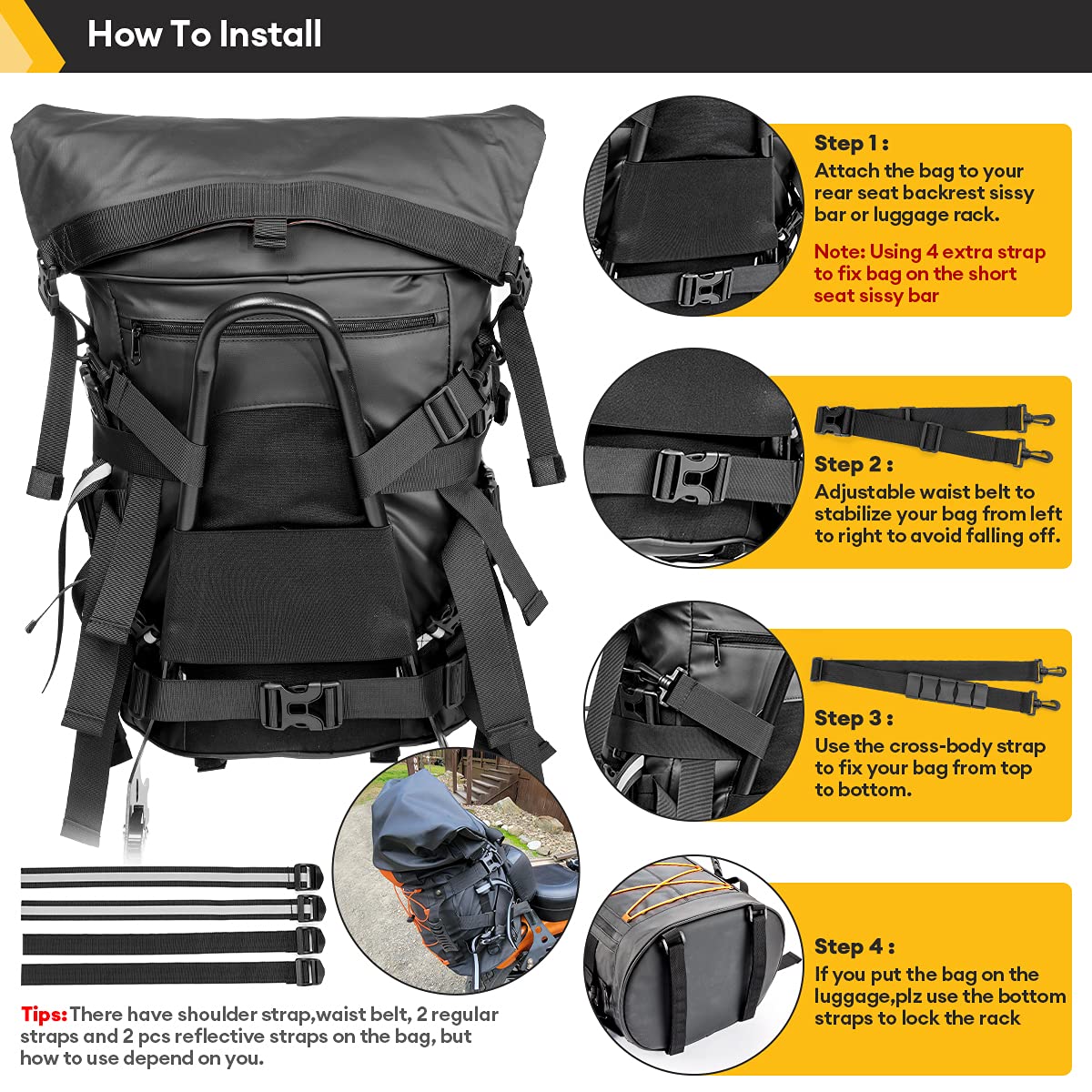 How To Install

Step 1 :
Attach the bag to your rear seat backrest sissy bar or luggage rack.
Note: Using 4 extra strap to fix bag on the short seat sissy bar

Step 2 :
Adjustable waist belt to stabilize your bag from left to right to avoid falling off.

Step 3 :
Use the cross-body strap to fix your bag from top to bottom.

Step 4 :
If you put the bag on the luggage,plz use the bottom straps to lock the rack

Tips: There have shoulder strap,waist belt, 2 regular straps and 2 pcs reflective straps on the bag, but how to use depend on you.