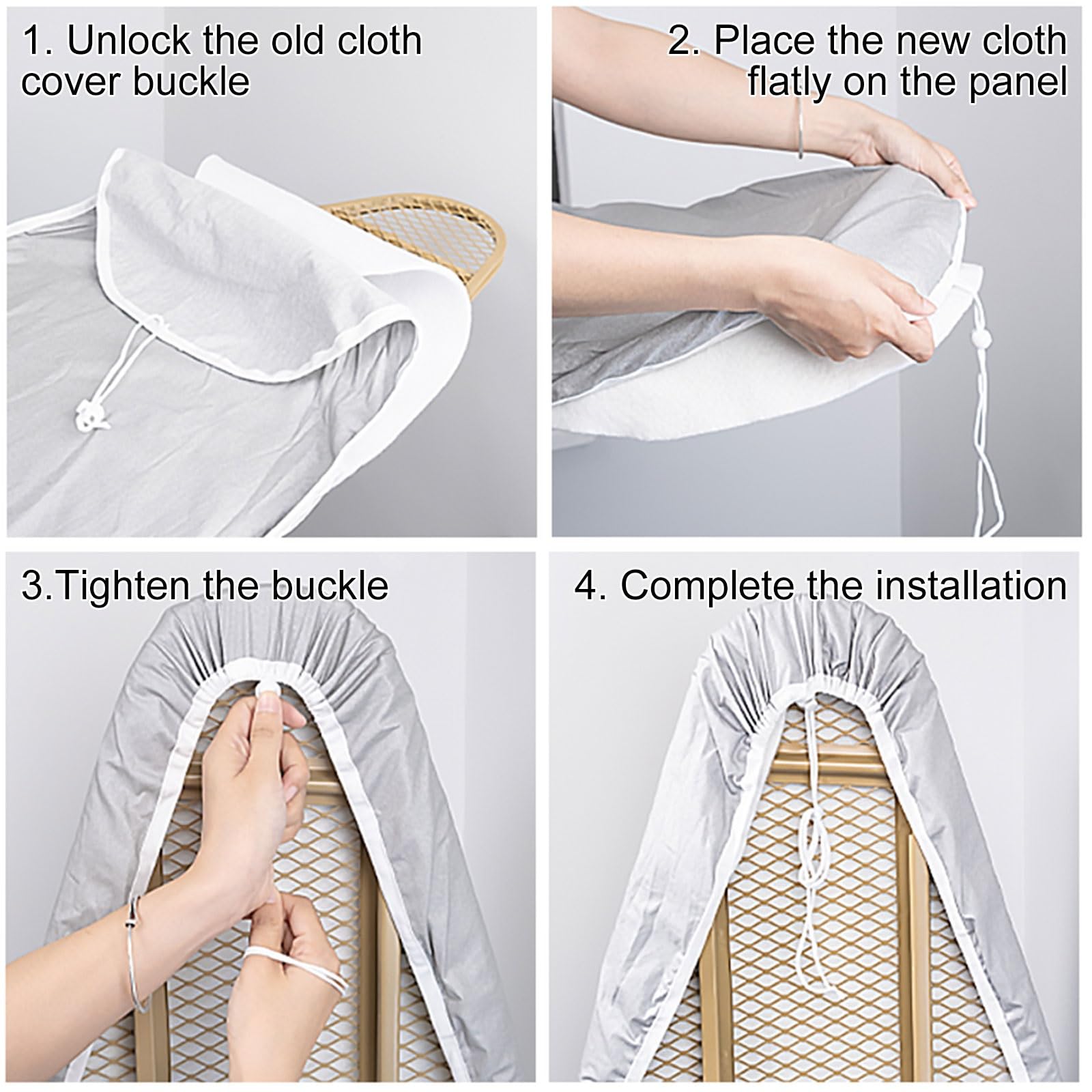 1. Unlock the old cloth cover buckle

2. Place the new cloth flatly on the panel

3.Tighten the buckle

4. Complete the installation