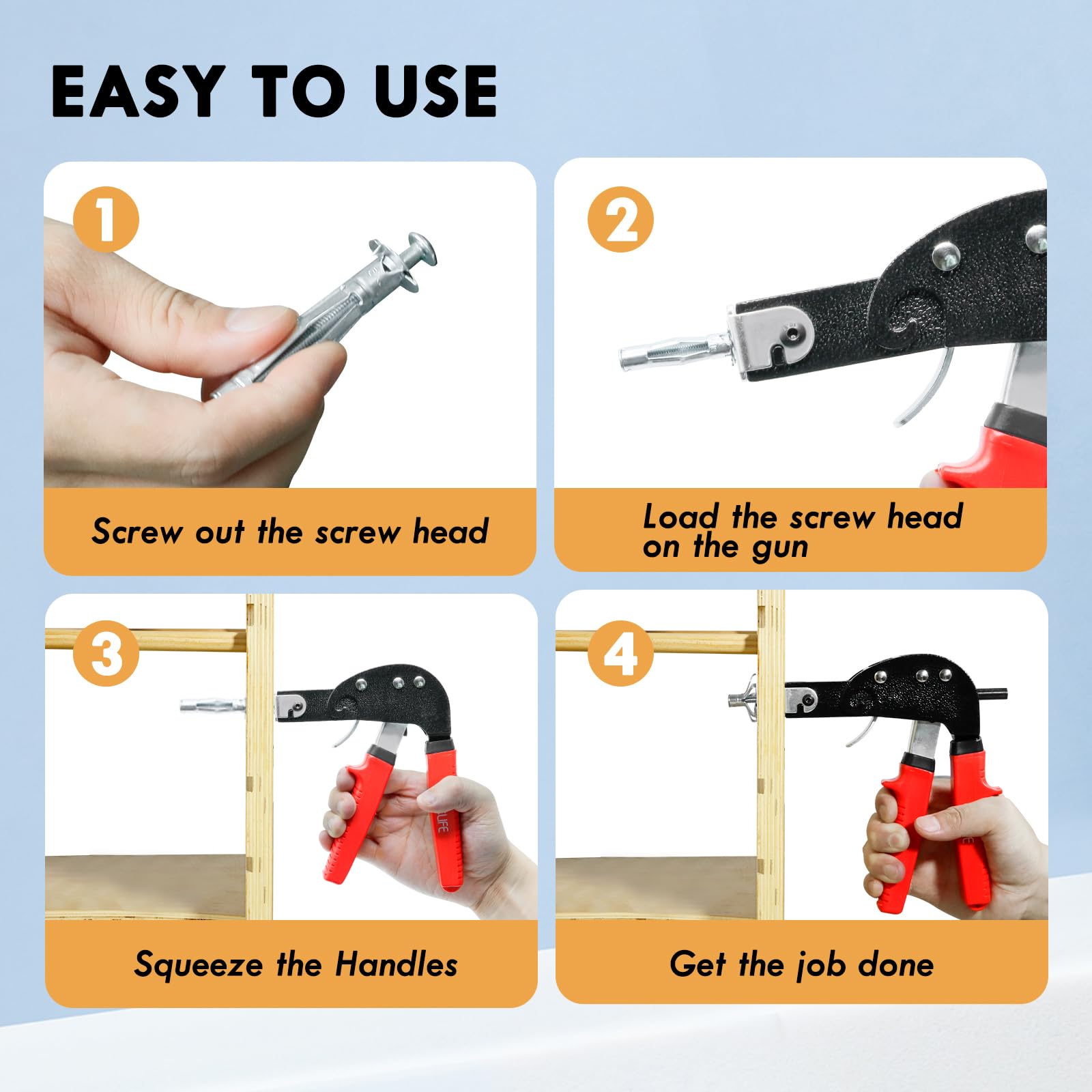 EASY TO USE

1

Screw out the screw head

2

Load the screw head on the gun

3

LIFE

Squeeze the Handles

4

Get the job done