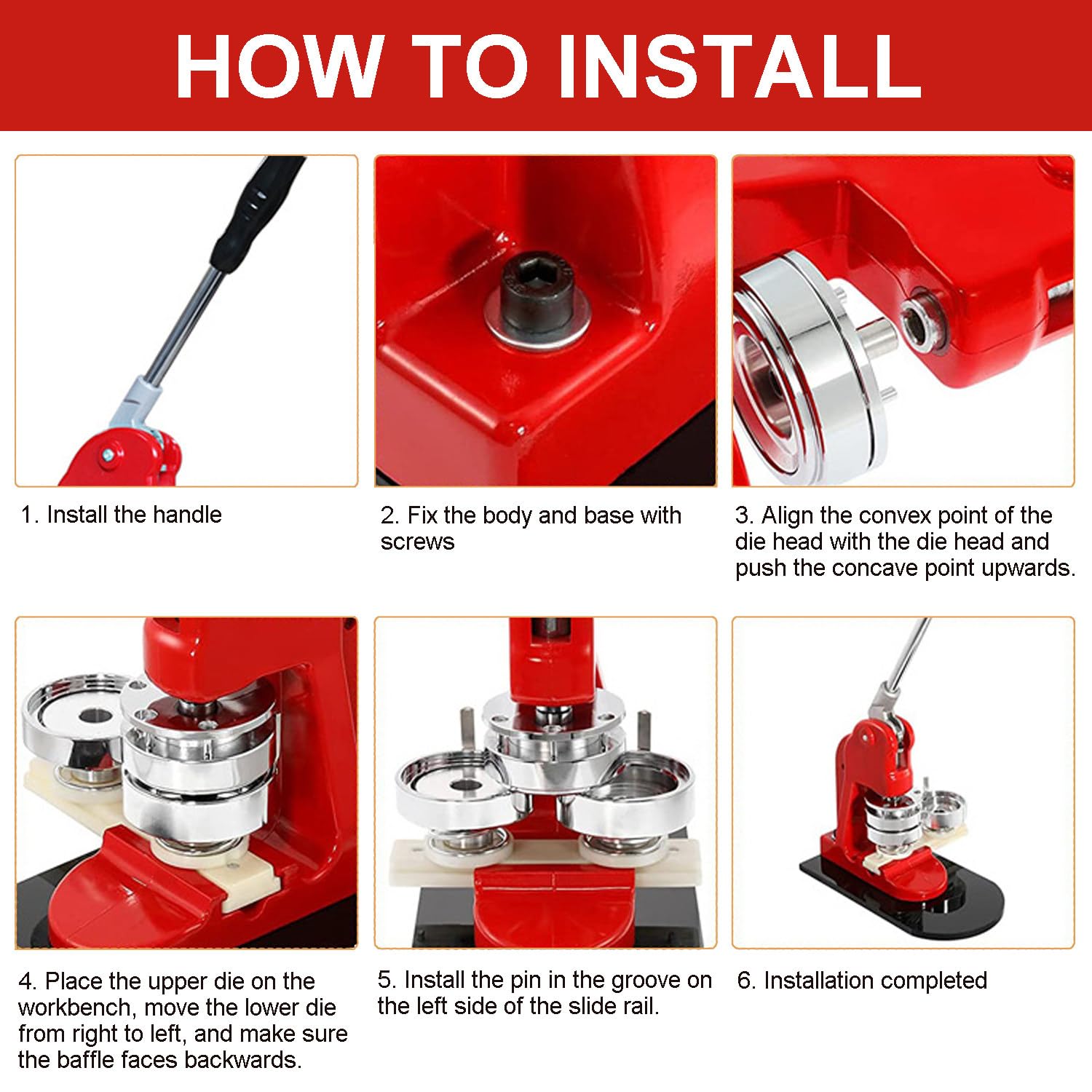 HOW TO INSTALL

1. Install the handle

2. Fix the body and base with screws

3. Align the convex point of the die head with the die head and push the concave point upwards.

4. Place the upper die on the workbench, move the lower die from right to left, and make sure the baffle faces backwards.

5. Install the pin in the groove on the left side of the slide rail.

6. Installation completed