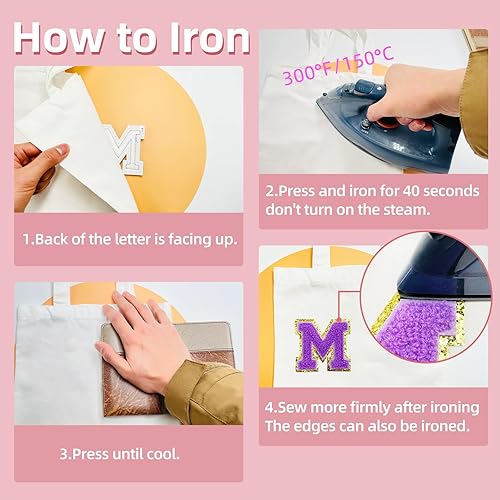 How to Iron

M

1.Back of the letter is facing up.

300°F/150°C

2.Press and iron for 40 seconds don't turn on the steam.

3.Press until cool.

M

4.Sew more firmly after ironing The edges can also be ironed.