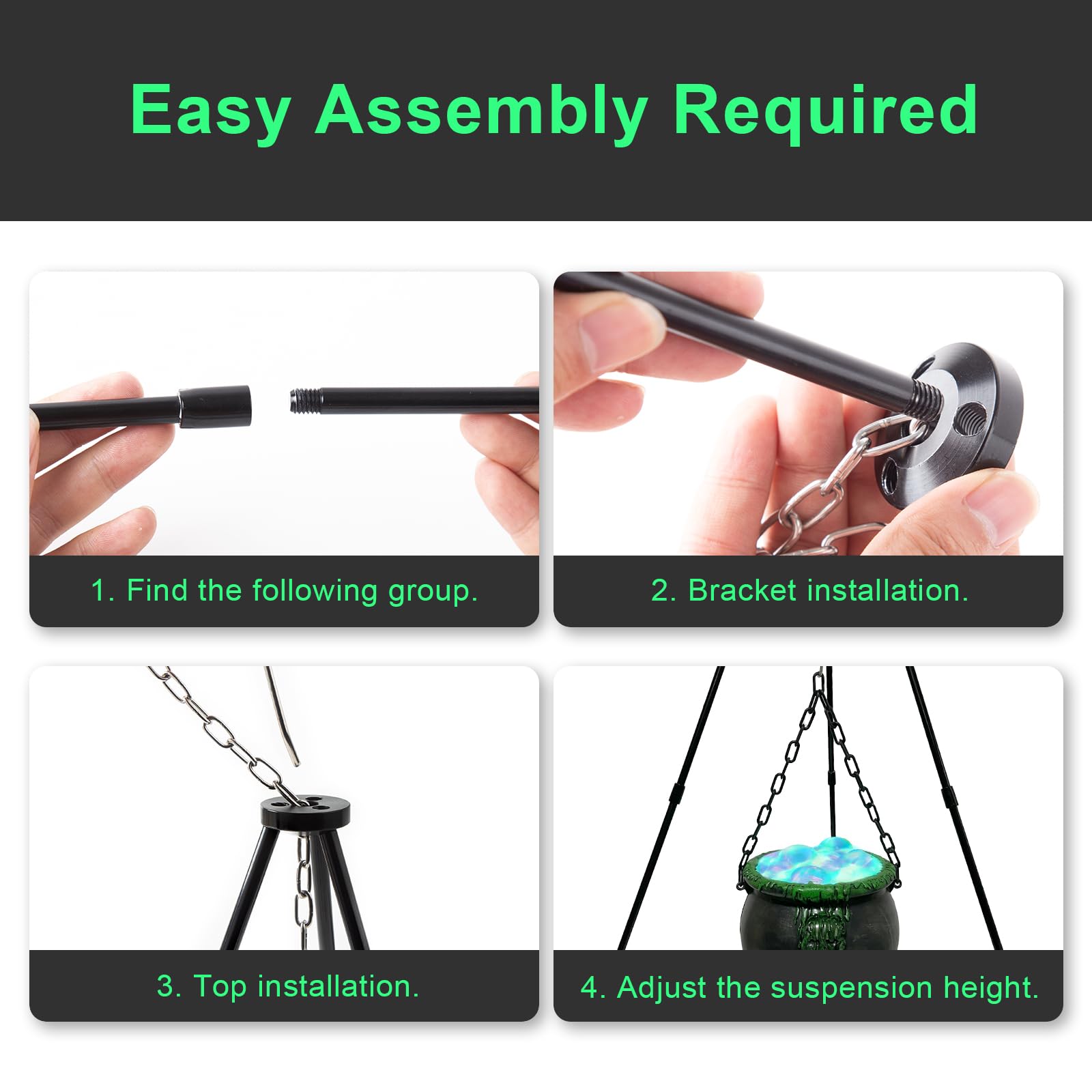 Easy Assembly Required

1. Find the following group.

2. Bracket installation.

3. Top installation.

4. Adjust the suspension height.