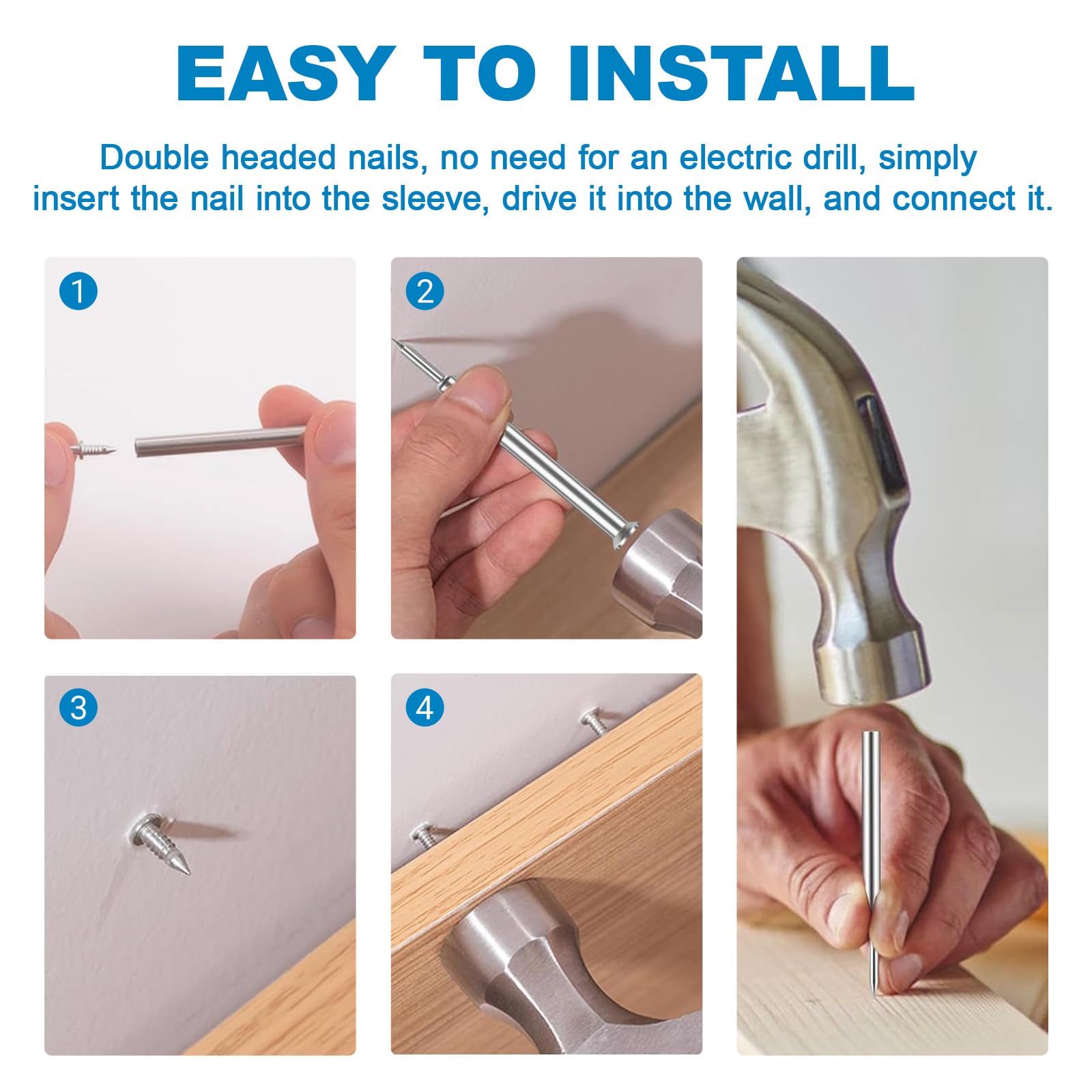 EASY TO INSTALL

Double headed nails, no need for an electric drill, simply insert the nail into the sleeve, drive it into the wall, and connect it.

1

2

3

4