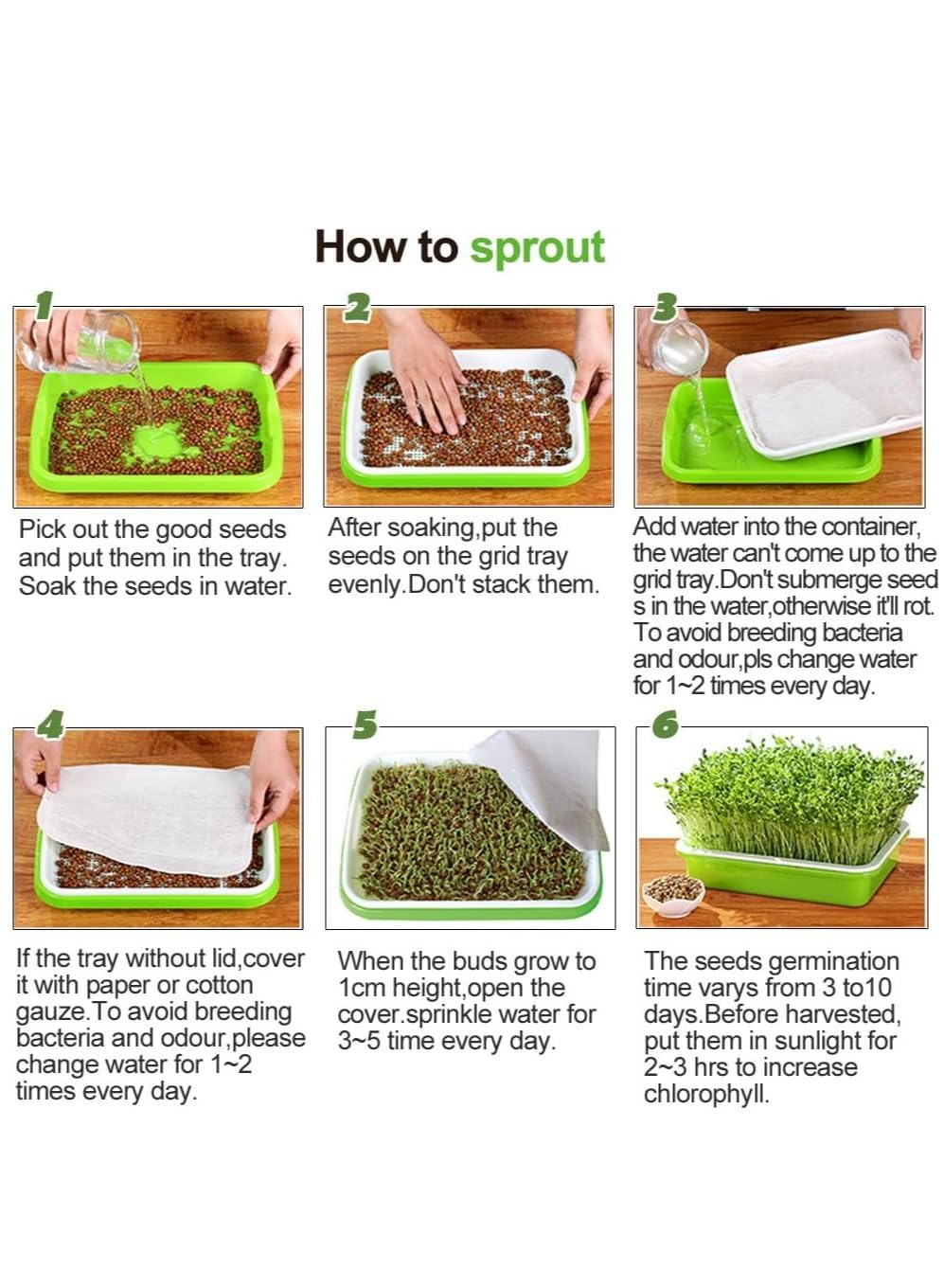 How to sprout

1

Pick out the good seeds and put them in the tray. Soak the seeds in water.

2

After soaking,put the seeds on the grid tray evenly.Don't stack them.

3

Add water into the container, the water can't come up to the grid tray.Don't submerge seed s in the water,otherwise it'll rot. To avoid breeding bacteria and odour,pls change water for 1~2 times every day.

4

If the tray without lid,cover it with paper or cotton gauze.To avoid breeding bacteria and odour,please change water for 1~2 times every day.

5

When the buds grow to 1cm height,open the cover.sprinkle water for 3~5 time every day.

6

The seeds germination time varys from 3 to10 days.Before harvested, put them in sunlight for 2~3 hrs to increase chlorophyll.