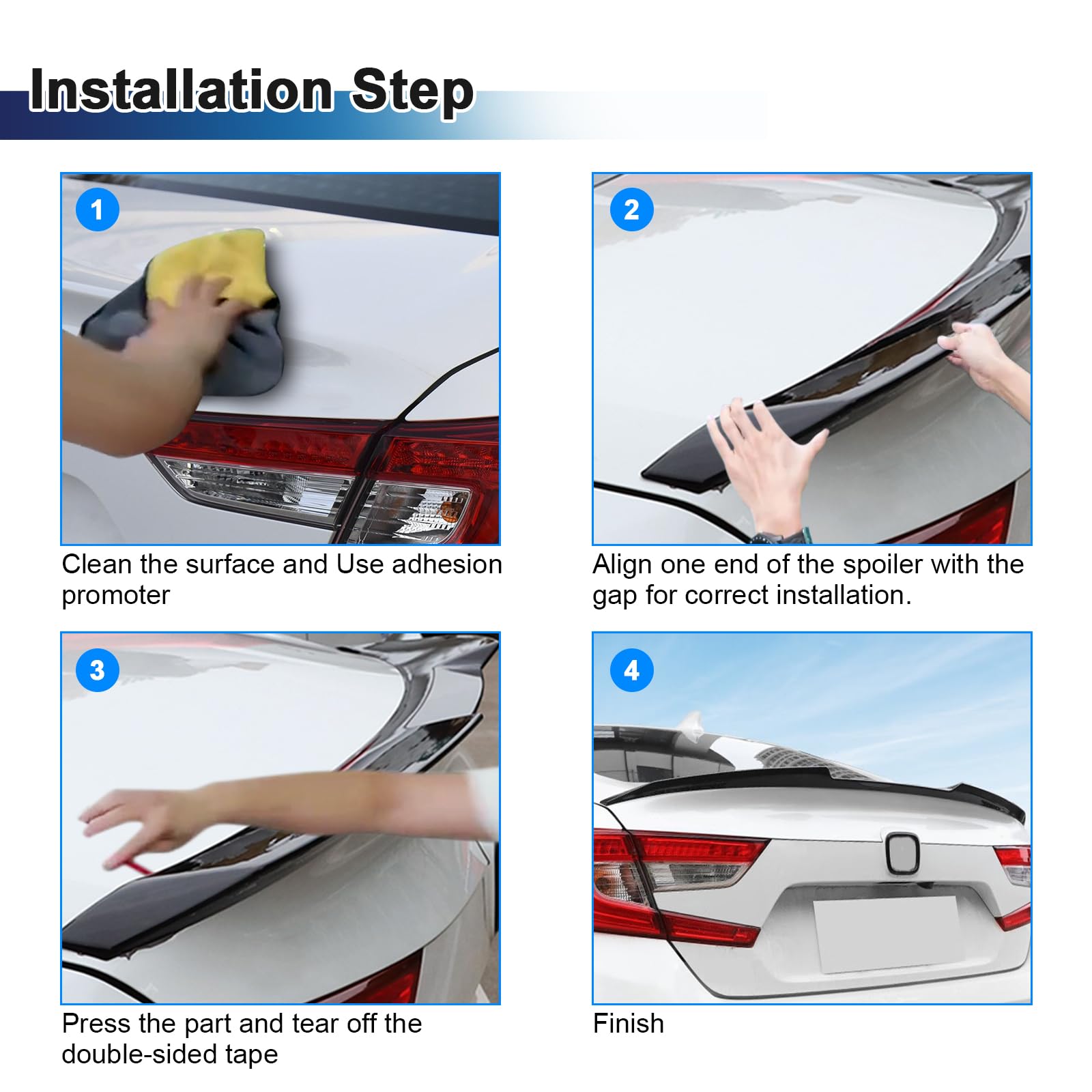 Installation Step

1

Clean the surface and Use adhesion promoter

2

Align one end of the spoiler with the gap for correct installation.

3

Press the part and tear off the double-sided tape

4

Finish