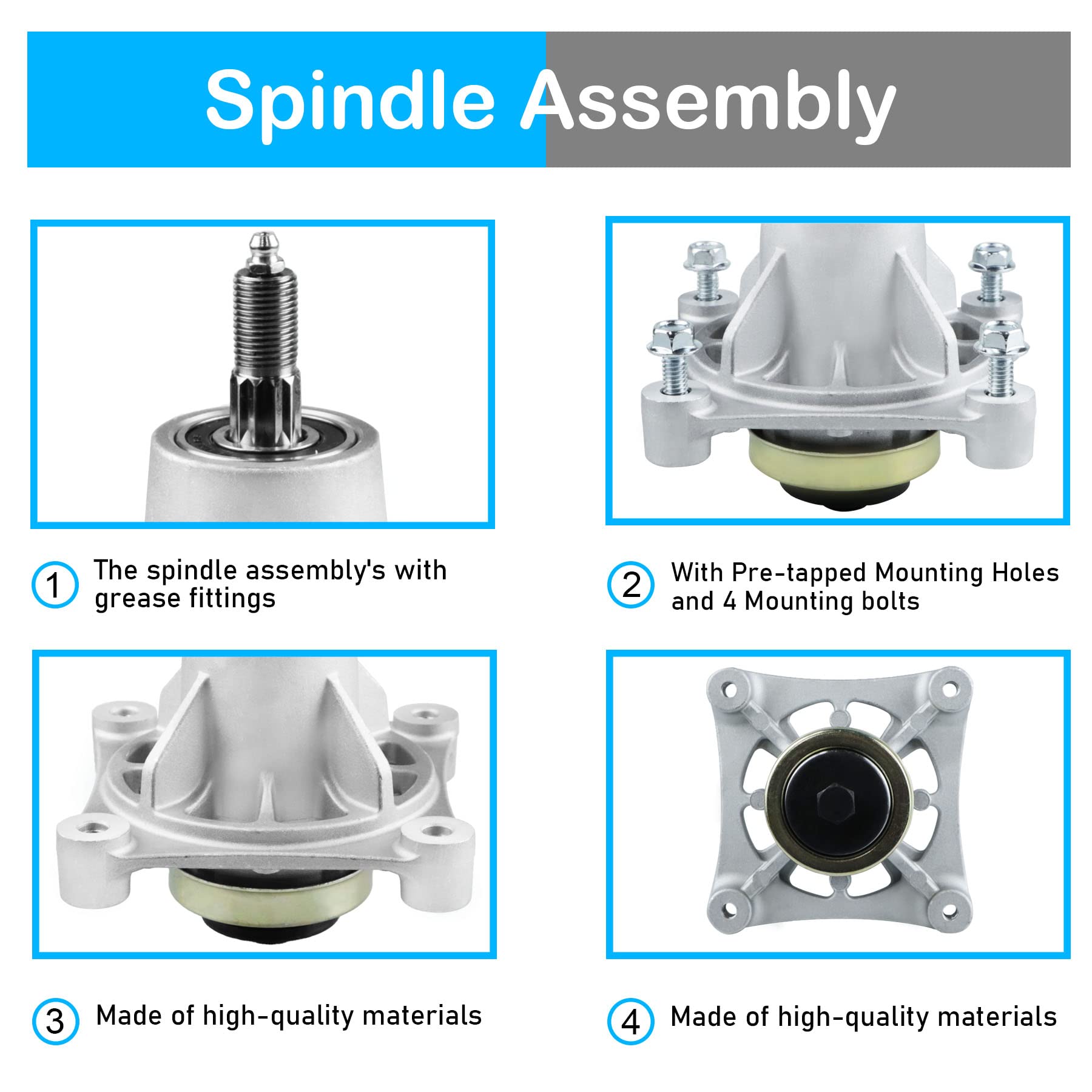 Spindle Assembly

1 The spindle assembly's with grease fittings

2 With Pre-tapped Mounting Holes and 4 Mounting bolts

3 Made of high-quality materials

4 Made of high-quality materials