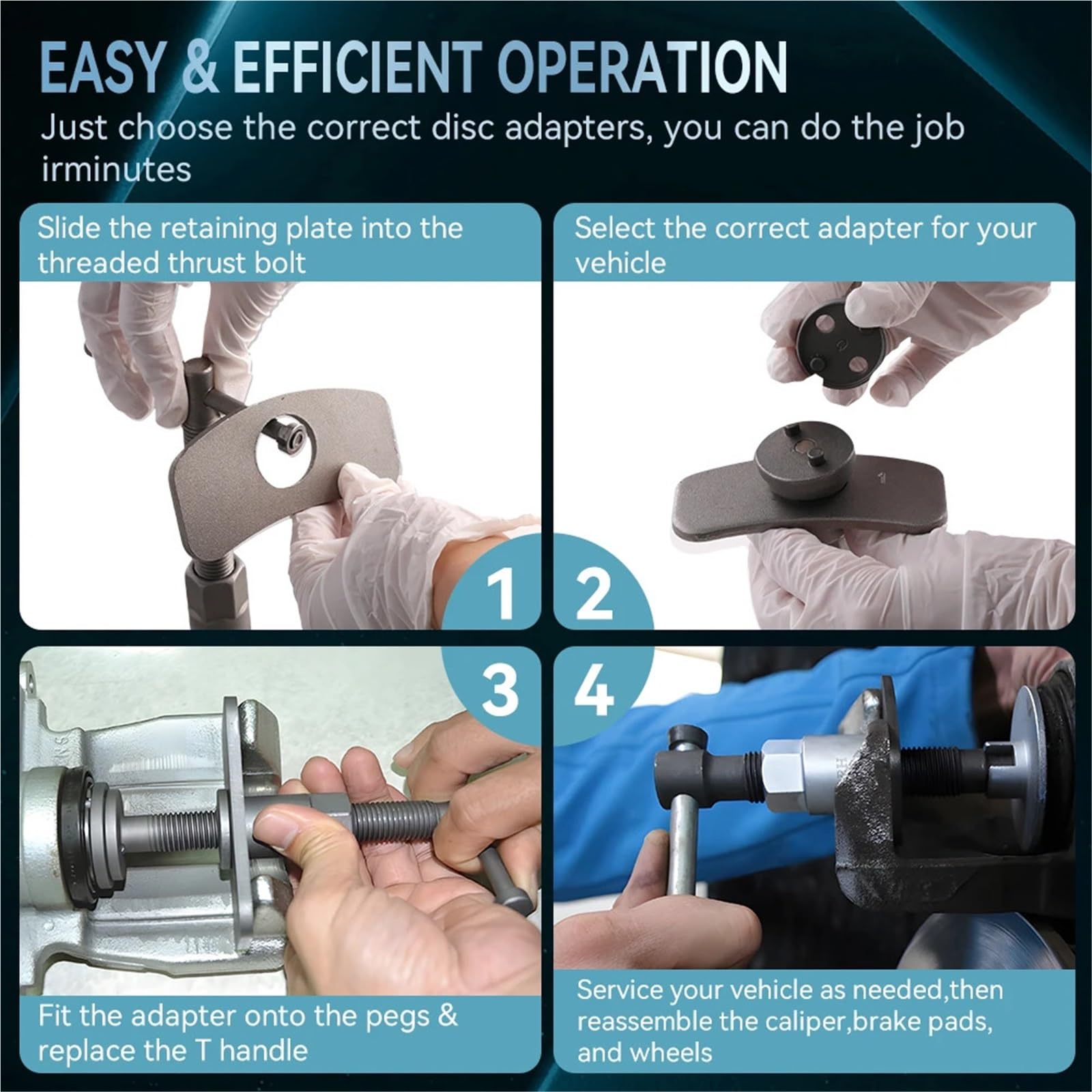 EASY & EFFICIENT OPERATION

Just choose the correct disc adapters, you can do the job irminutes

Slide the retaining plate into the threaded thrust bolt

1

Select the correct adapter for your vehicle

2

3

Fit the adapter onto the pegs & replace the T handle

4

Service your vehicle as needed,then reassemble the caliper,brake pads, and wheels