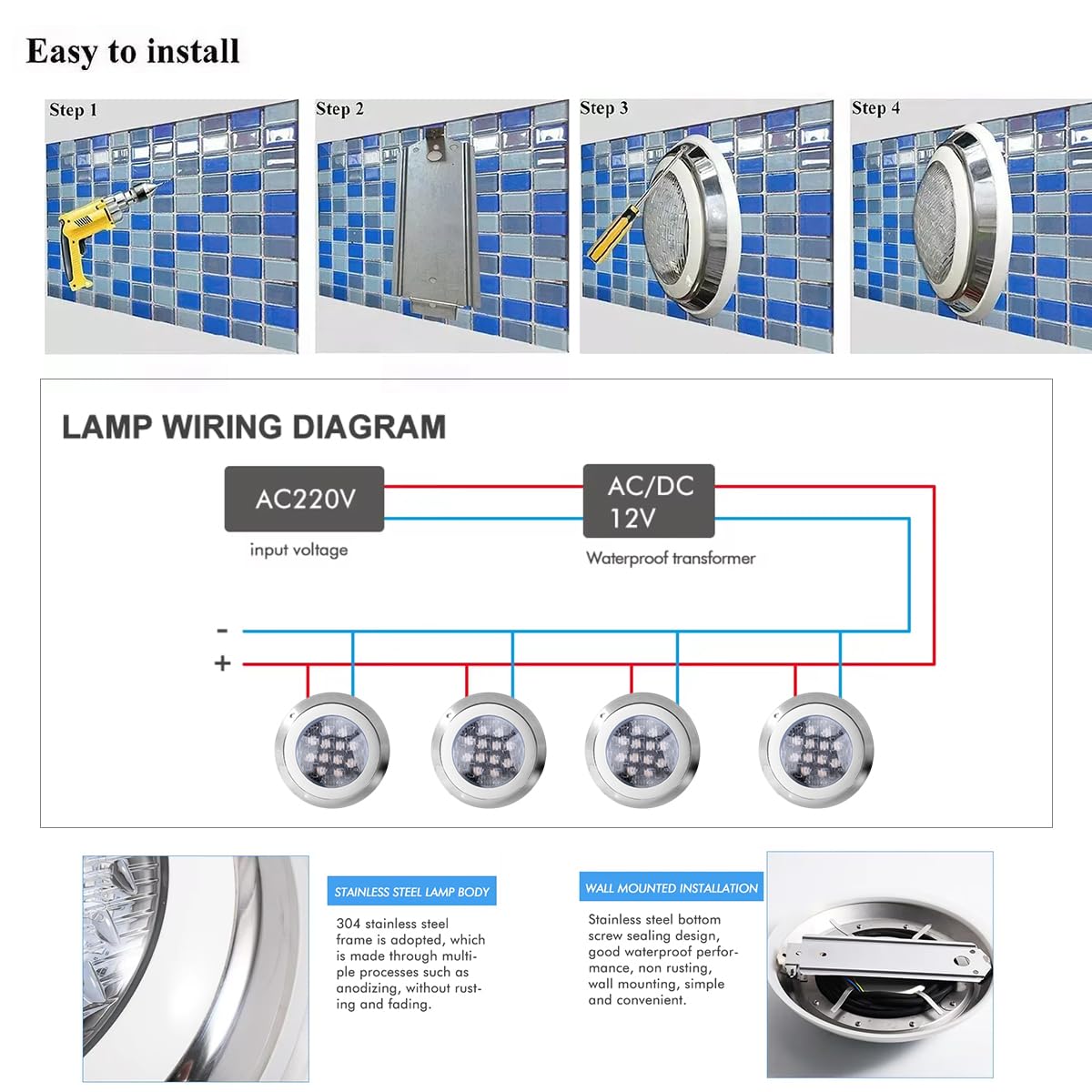 Easy to install

Step 1

Step 2

Step 3

Step 4

LAMP WIRING DIAGRAM

AC220V

input voltage

AC/DC 12V

Waterproof transformer

-

+

STAINLESS STEEL LAMP BODY

304 stainless steel frame is adopted, which is made through multiple processes such as anodizing, without rusting and fading.

WALL MOUNTED INSTALLATION

Stainless steel bottom screw sealing design, good waterproof performance, non rusting, wall mounting, simple and convenient.