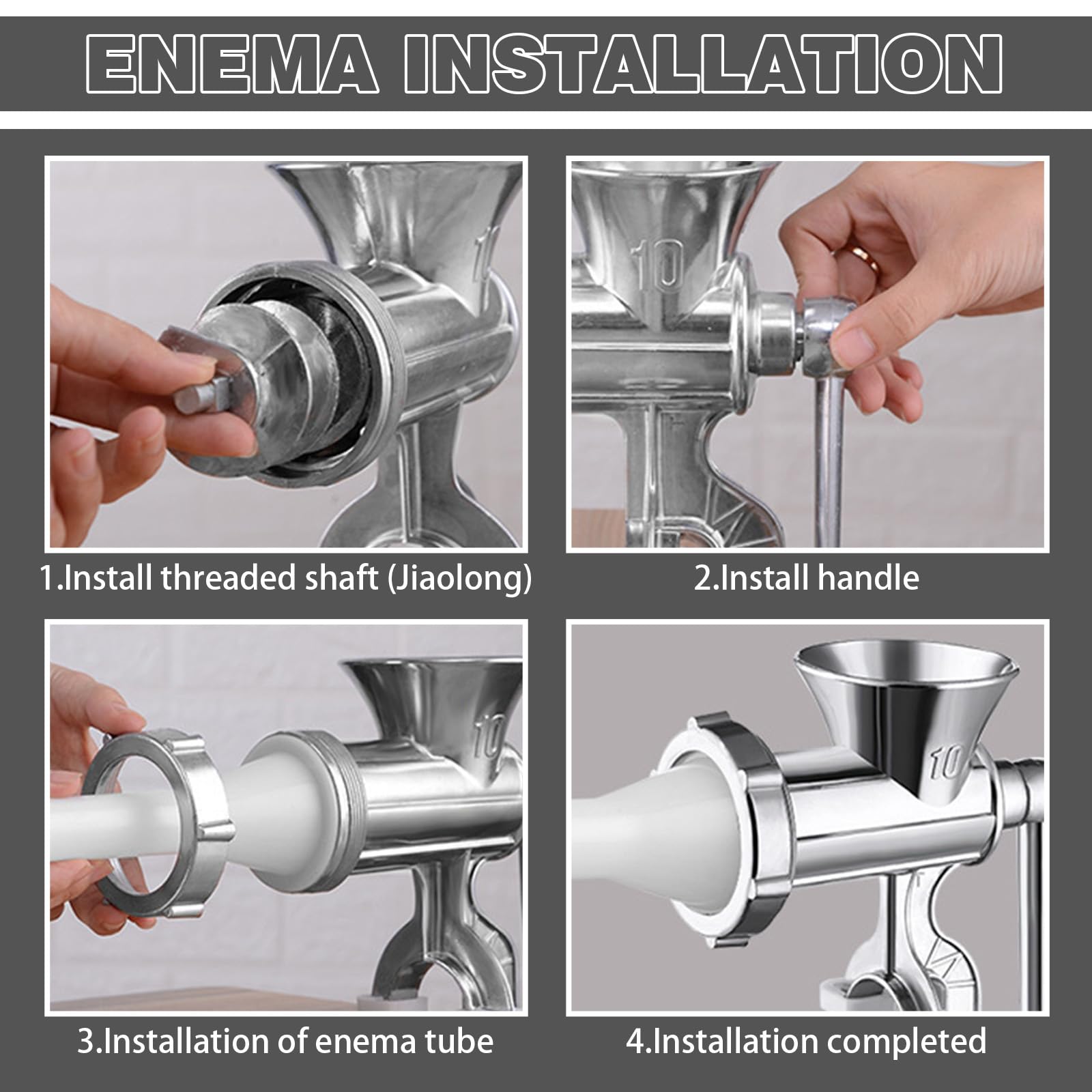 ENEMA INSTALLATION

10

1.Install threaded shaft (Jiaolong)

10

2.Install handle

10

3.Installation of enema tube

10

4.Installation completed