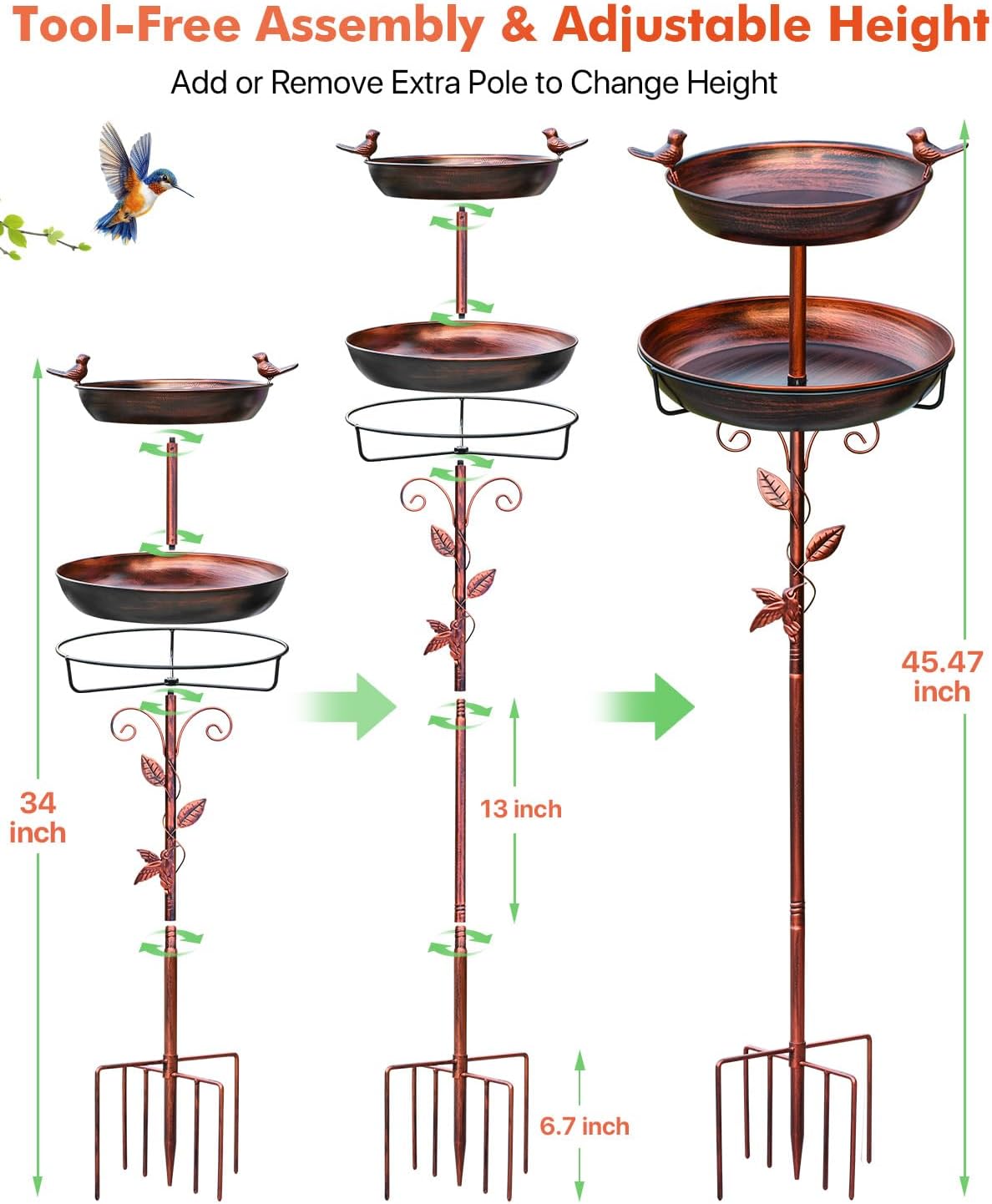 Tool-Free Assembly & Adjustable Height

Add or Remove Extra Pole to Change Height

34 inch

13 inch

6.7 inch

45.47 inch