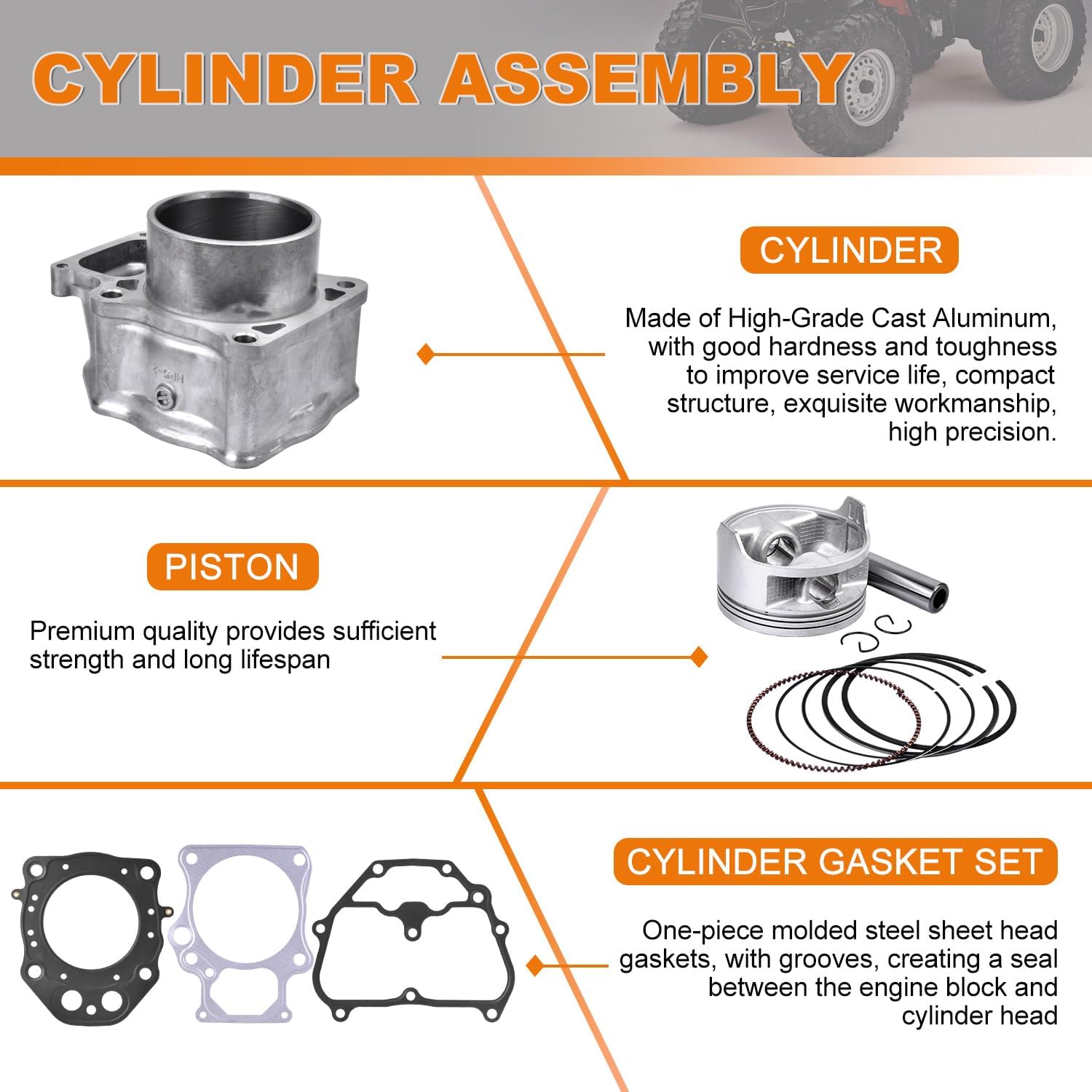 CYLINDER ASSEMBLY

CYLINDER

Made of High-Grade Cast Aluminum, with good hardness and toughness to improve service life, compact structure, exquisite workmanship, high precision.

PISTON

Premium quality provides sufficient strength and long lifespan

CYLINDER GASKET SET

One-piece molded steel sheet head gaskets, with grooves, creating a seal between the engine block and cylinder head