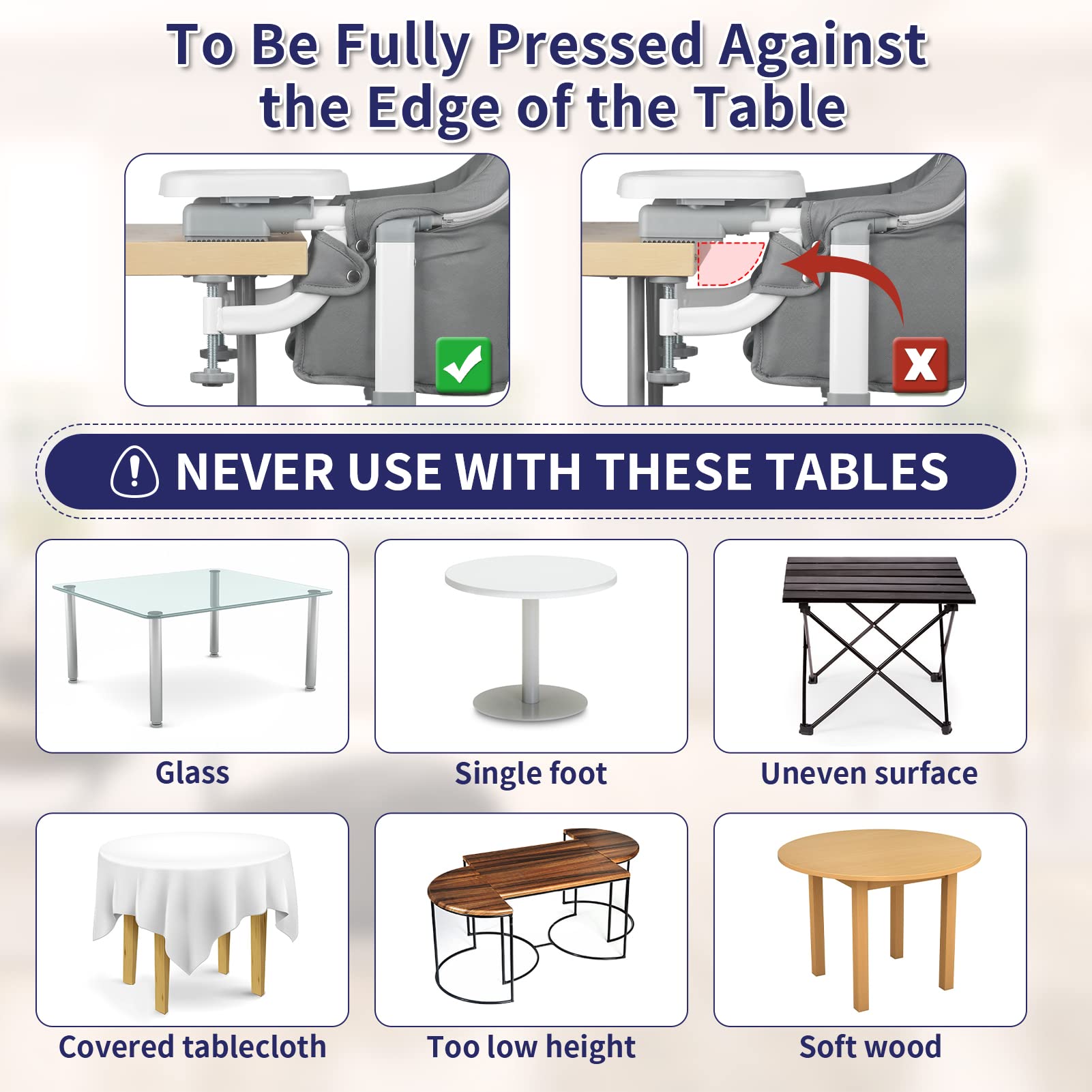 To Be Fully Pressed Against the Edge of the Table

NEVER USE WITH THESE TABLES

Glass

Single foot

Uneven surface

Covered tablecloth

Too low height

Soft wood