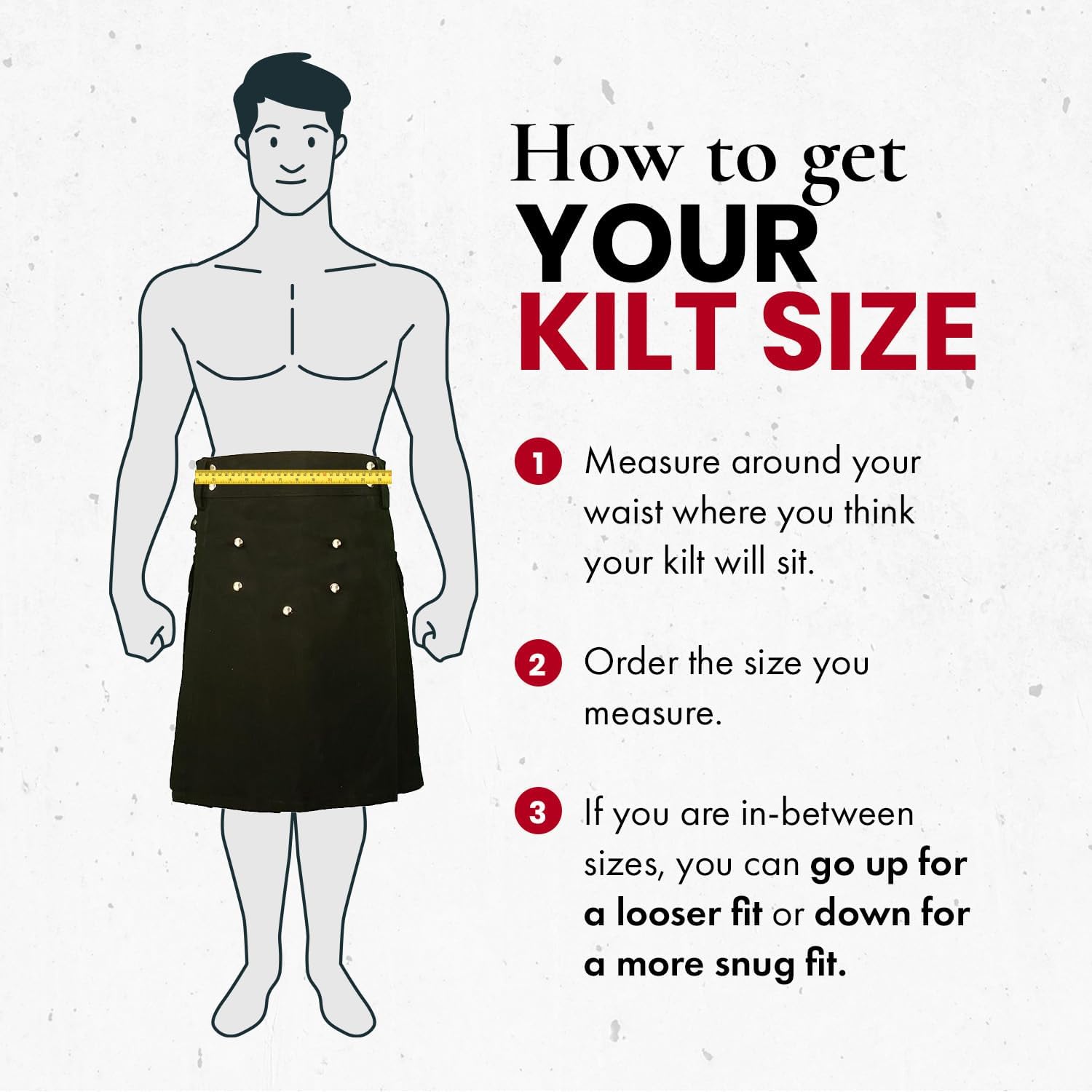 How to get
YOUR
KILT SIZE

1 Measure around your waist where you think your kilt will sit.

2 Order the size you measure.

3 If you are in-between sizes, you can go up for a looser fit or down for a more snug fit.