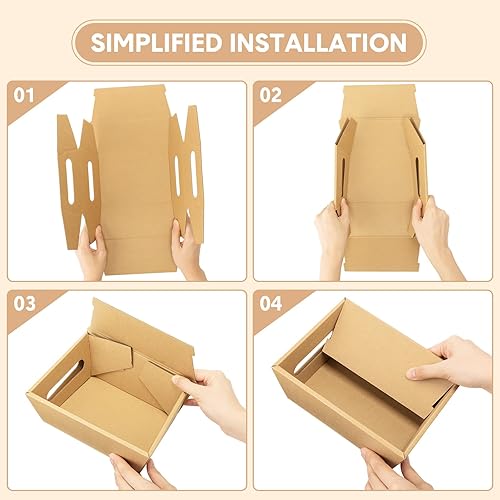 SIMPLIFIED INSTALLATION

01

02

03

04