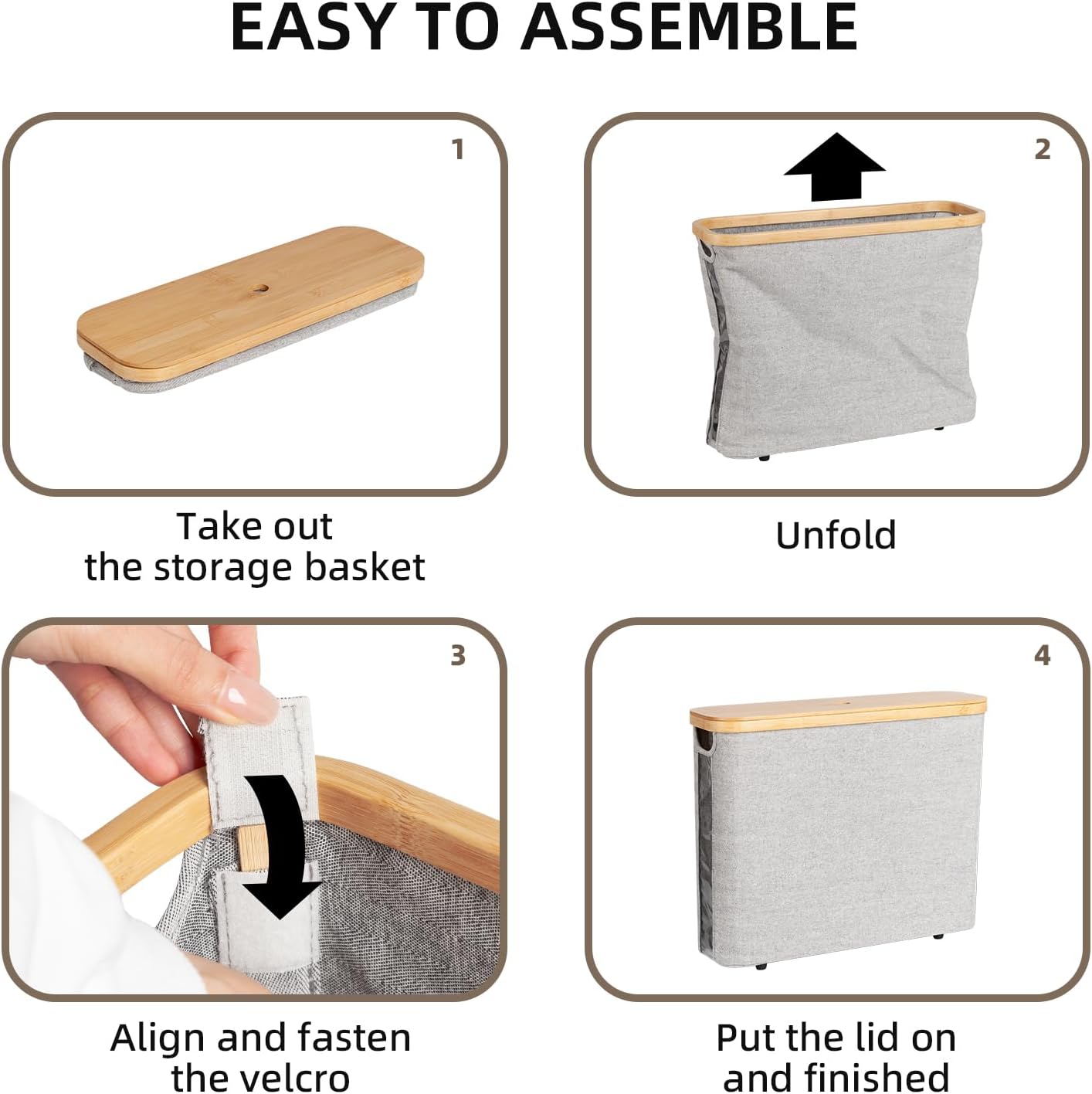 EASY TO ASSEMBLE

1

Take out the storage basket

2

Unfold

3

Align and fasten the velcro

4

Put the lid on and finished