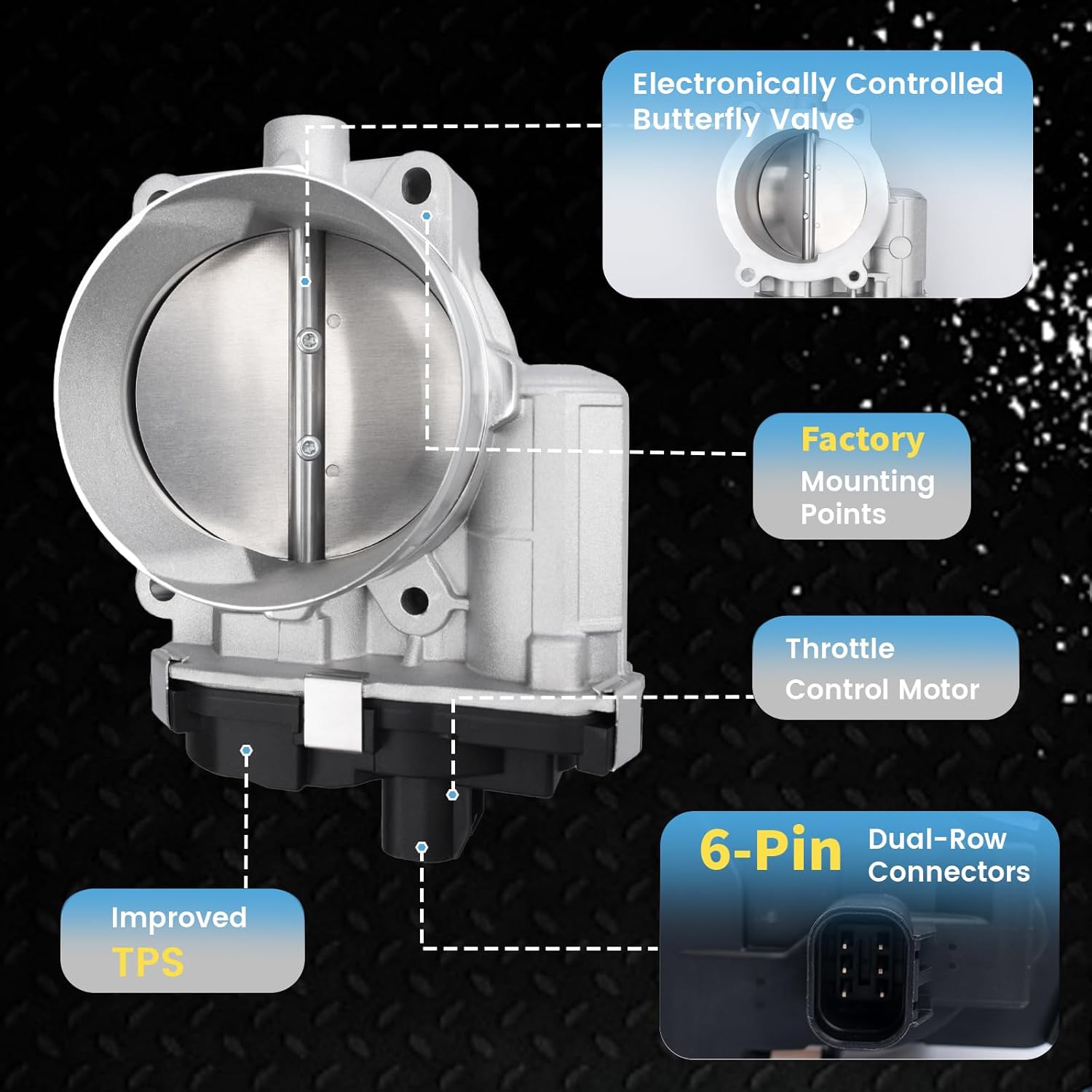 Electronically Controlled Butterfly Valve

Factory Mounting Points

Throttle Control Motor

6-Pin Dual-Row Connectors

Improved TPS