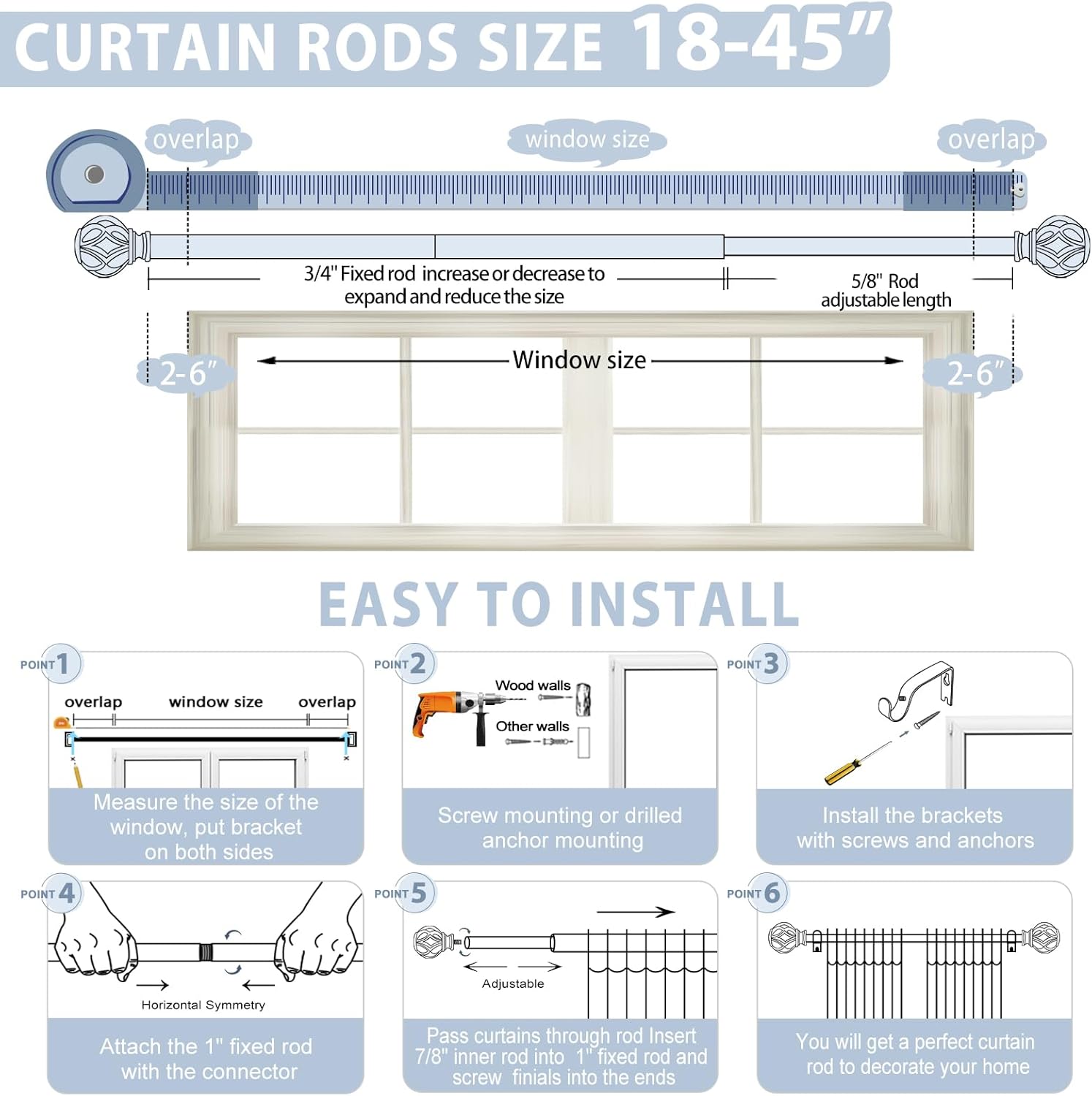 CURTAIN RODS SIZE 18-45"

overlap

window size

overlap

3/4" Fixed rod increase or decrease to expand and reduce the size

5/8" Rod adjustable length

2-6"

Window size

2-6"

EASY TO INSTALL

POINT 1

overlap window size overlap

Measure the size of the window, put bracket on both sides

POINT 2

Wood walls

Other walls

Screw mounting or drilled anchor mounting

POINT 3

Install the brackets with screws and anchors

POINT 4

Horizontal Symmetry

Attach the 1" fixed rod with the connector

POINT 5

Adjustable

Pass curtains through rod Insert 7/8" inner rod into 1" fixed rod and screw finials into the ends

POINT 6

You will get a perfect curtain rod to decorate your home