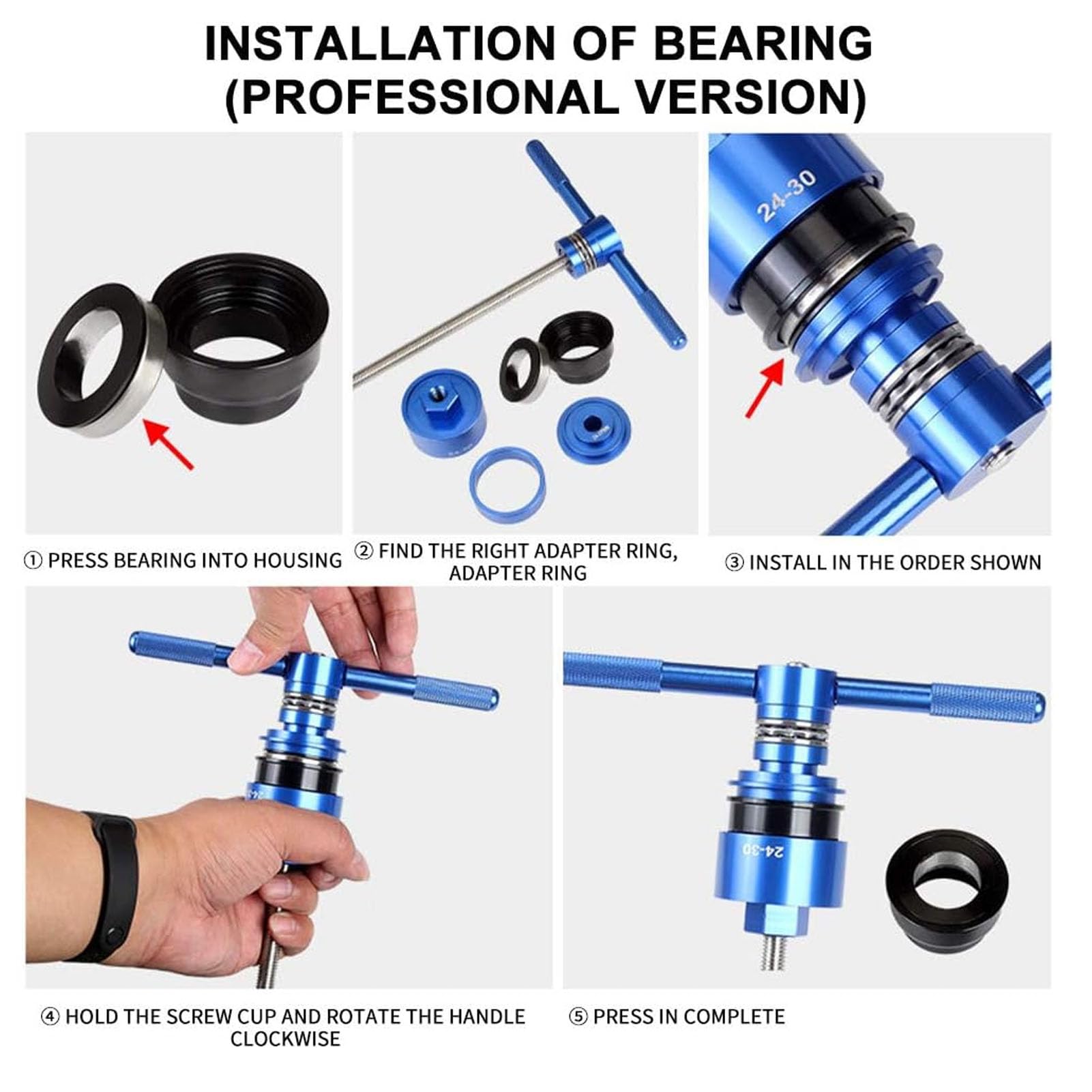 INSTALLATION OF BEARING (PROFESSIONAL VERSION)

24-30

① PRESS BEARING INTO HOUSING

② FIND THE RIGHT ADAPTER RING, ADAPTER RING

③ INSTALL IN THE ORDER SHOWN

24-30

④ HOLD THE SCREW CUP AND ROTATE THE HANDLE CLOCKWISE

⑤ PRESS IN COMPLETE