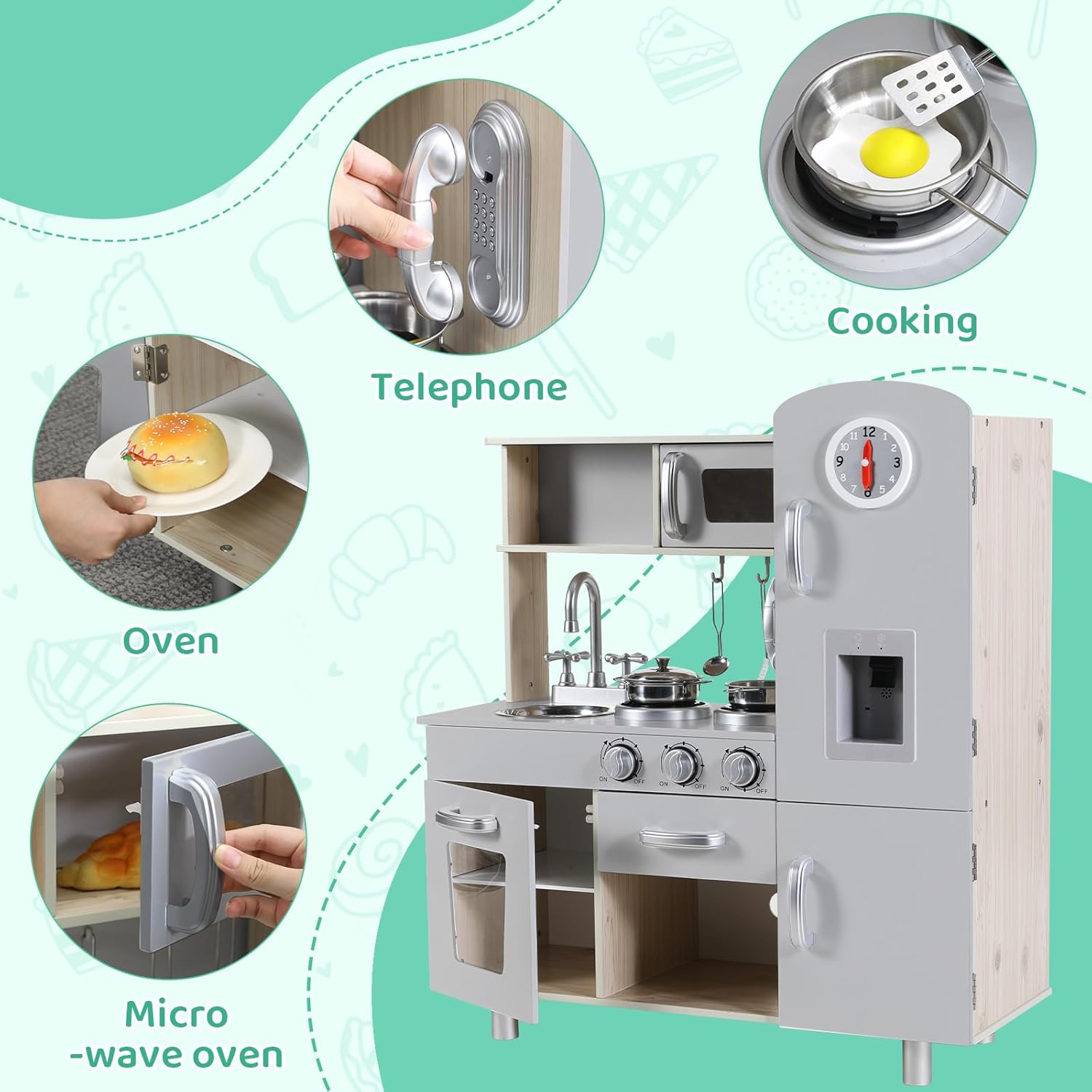 Telephone

Cooking

Oven

Micro
-wave oven

12
1
2
3
4
5
6
7
8
9
10
11

ON OFF
ON OFF
ON OFF