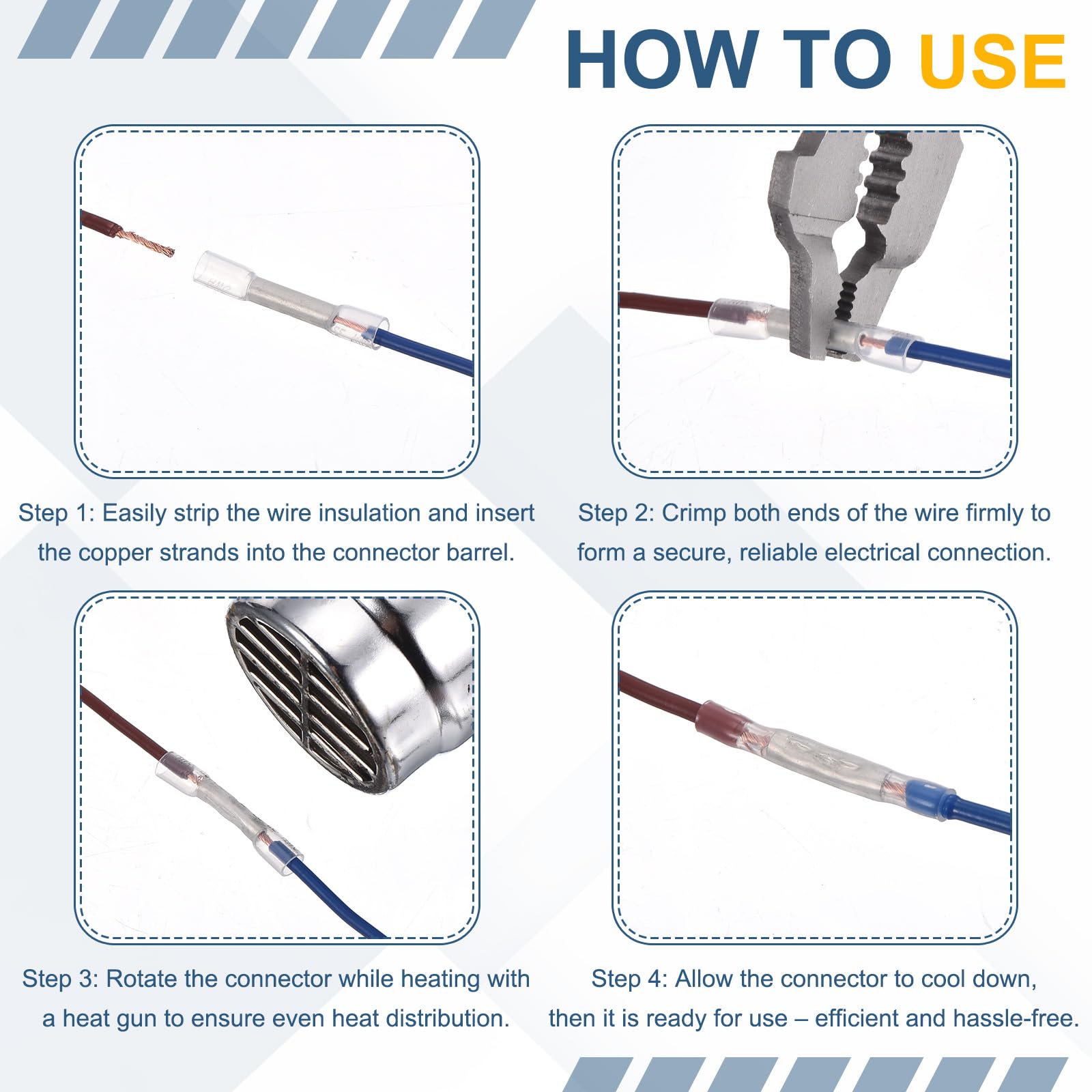 HOW TO USE

Step 1: Easily strip the wire insulation and insert the copper strands into the connector barrel.

Step 2: Crimp both ends of the wire firmly to form a secure, reliable electrical connection.

Step 3: Rotate the connector while heating with a heat gun to ensure even heat distribution.

Step 4: Allow the connector to cool down, then it is ready for use – efficient and hassle-free.