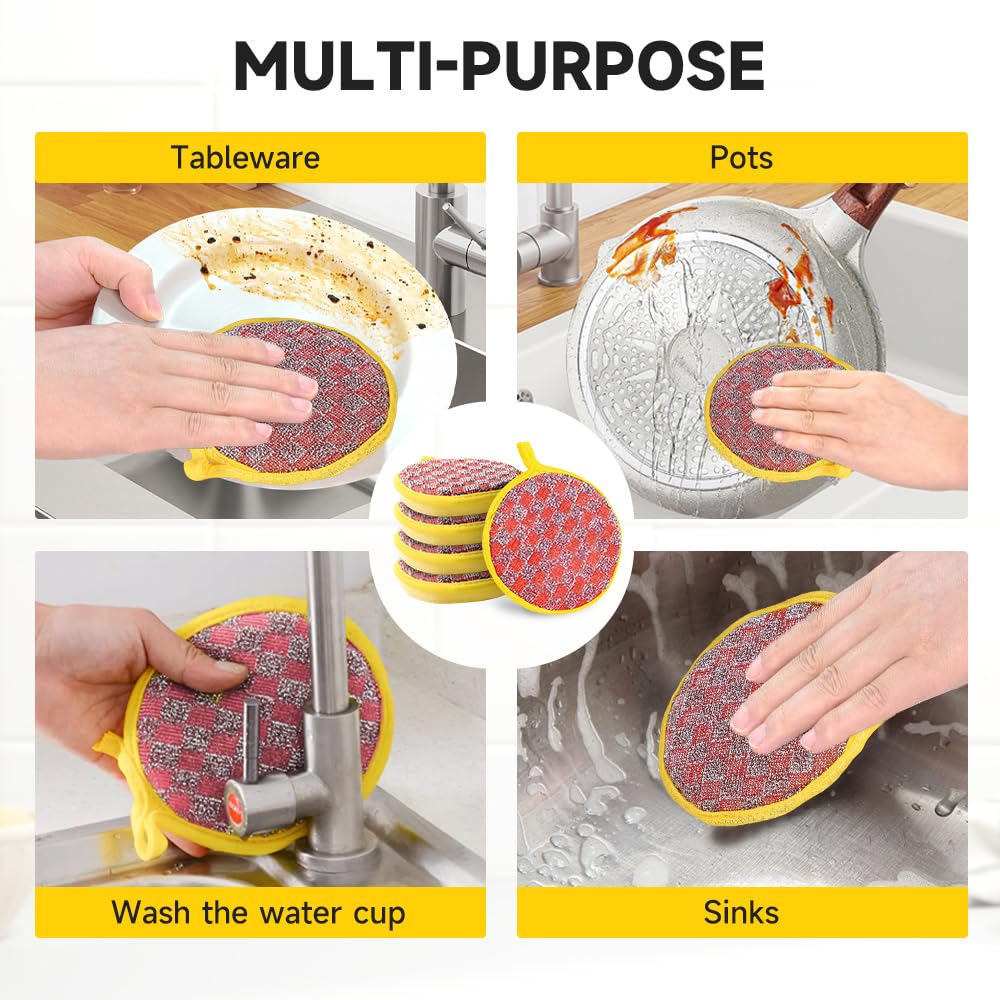 MULTI-PURPOSE

Tableware

Pots

Wash the water cup

Sinks