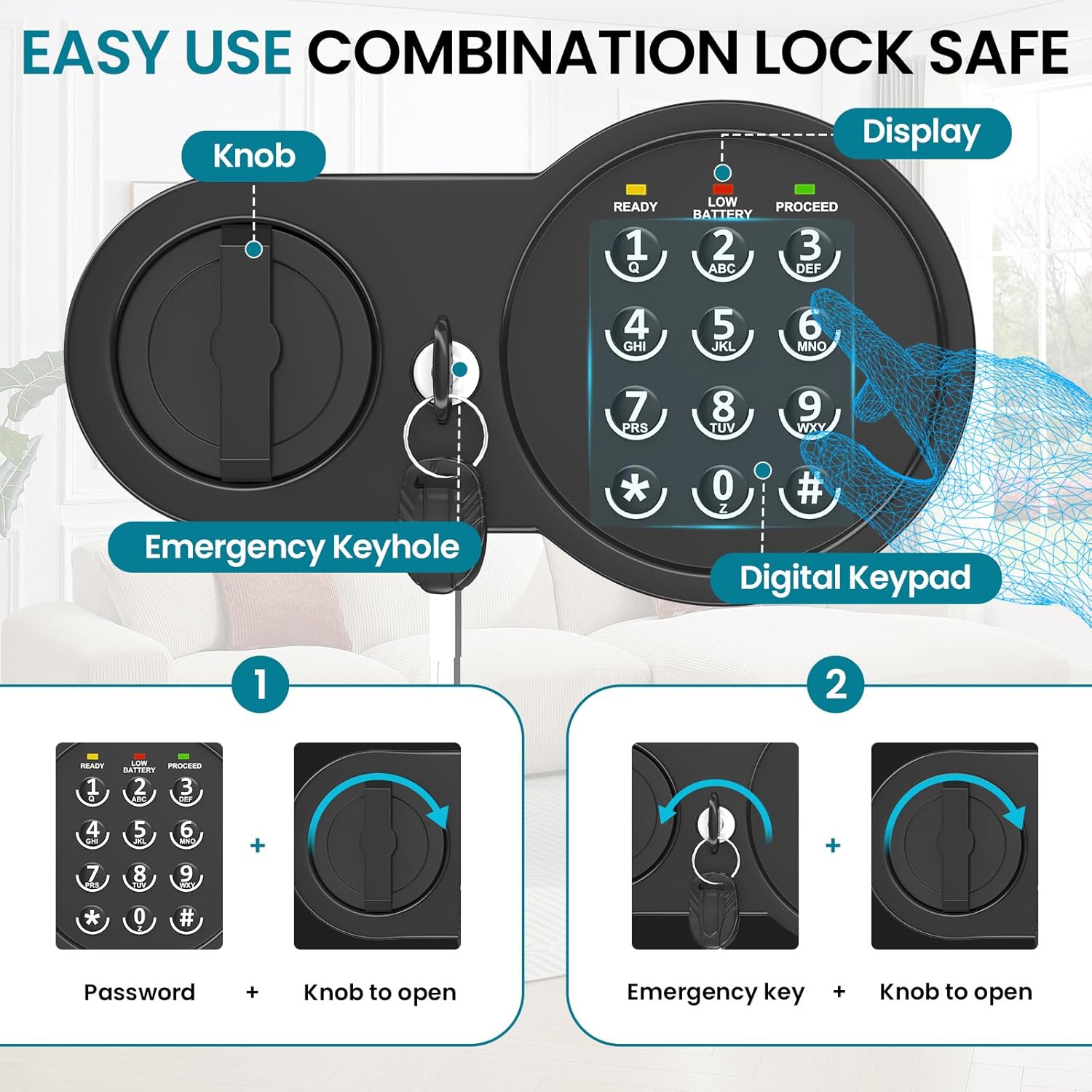 EASY USE COMBINATION LOCK SAFE

Knob

Display

READY
LOW BATTERY
PROCEED

1 Q
2 ABC
3 DEF
4 GHI
5 JKL
6 MNO
7 PRS
8 TUV
9 WXY
*
0 Z
#

Emergency Keyhole

Digital Keypad

1

READY
LOW BATTERY
PROCEED
1 Q
2 ABC
3 DEF
4 GHI
5 JKL
6 MNO
7 PRS
8 TUV
9 WXY
*
0 Z
#

+

Password + Knob to open

2

+

Emergency key + Knob to open