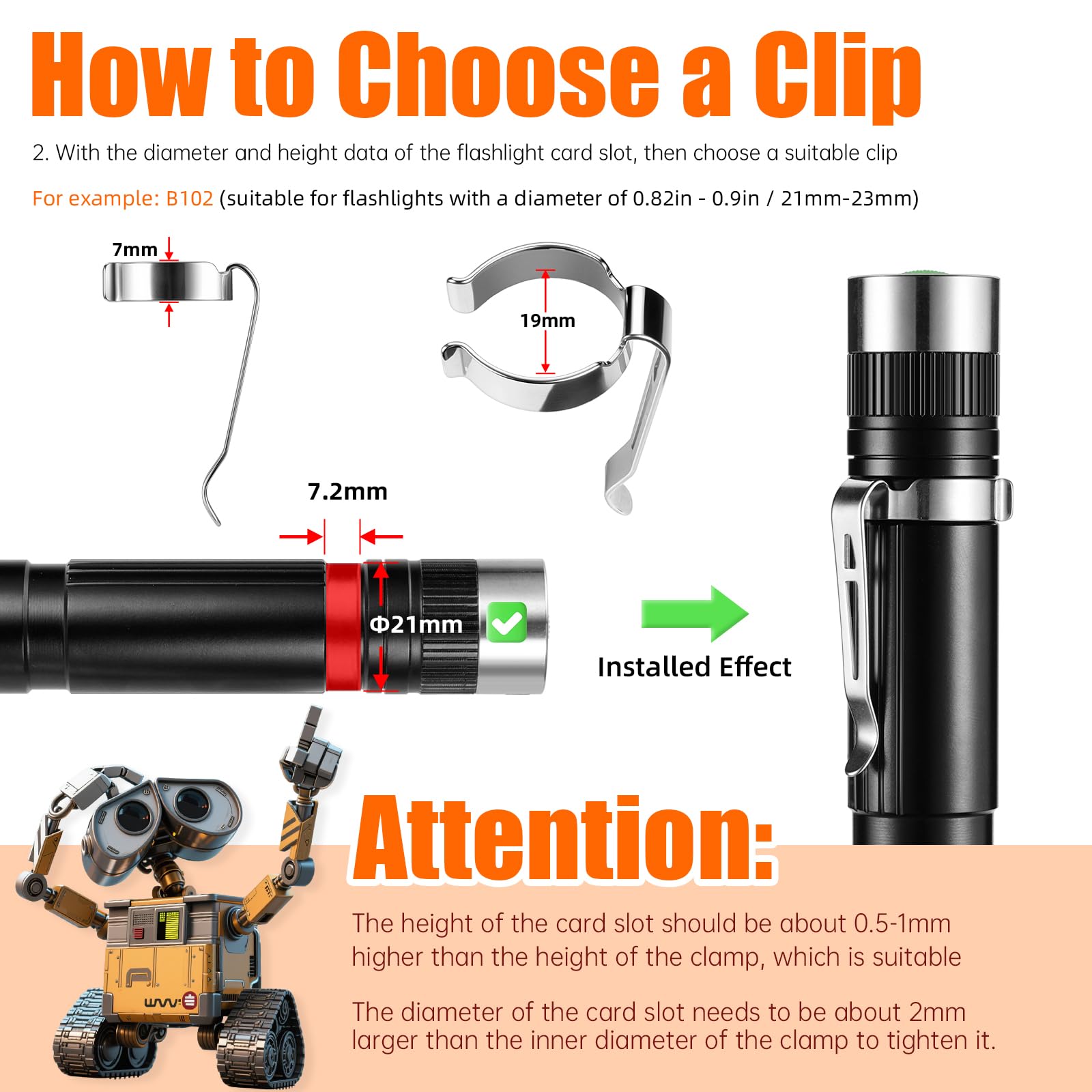 How to Choose a Clip

2. With the diameter and height data of the flashlight card slot, then choose a suitable clip

For example: B102 (suitable for flashlights with a diameter of 0.82in - 0.9in / 21mm-23mm)

7mm

19mm

7.2mm

Φ21mm

Installed Effect

Attention:

The height of the card slot should be about 0.5-1mm higher than the height of the clamp, which is suitable

The diameter of the card slot needs to be about 2mm larger than the inner diameter of the clamp to tighten it.