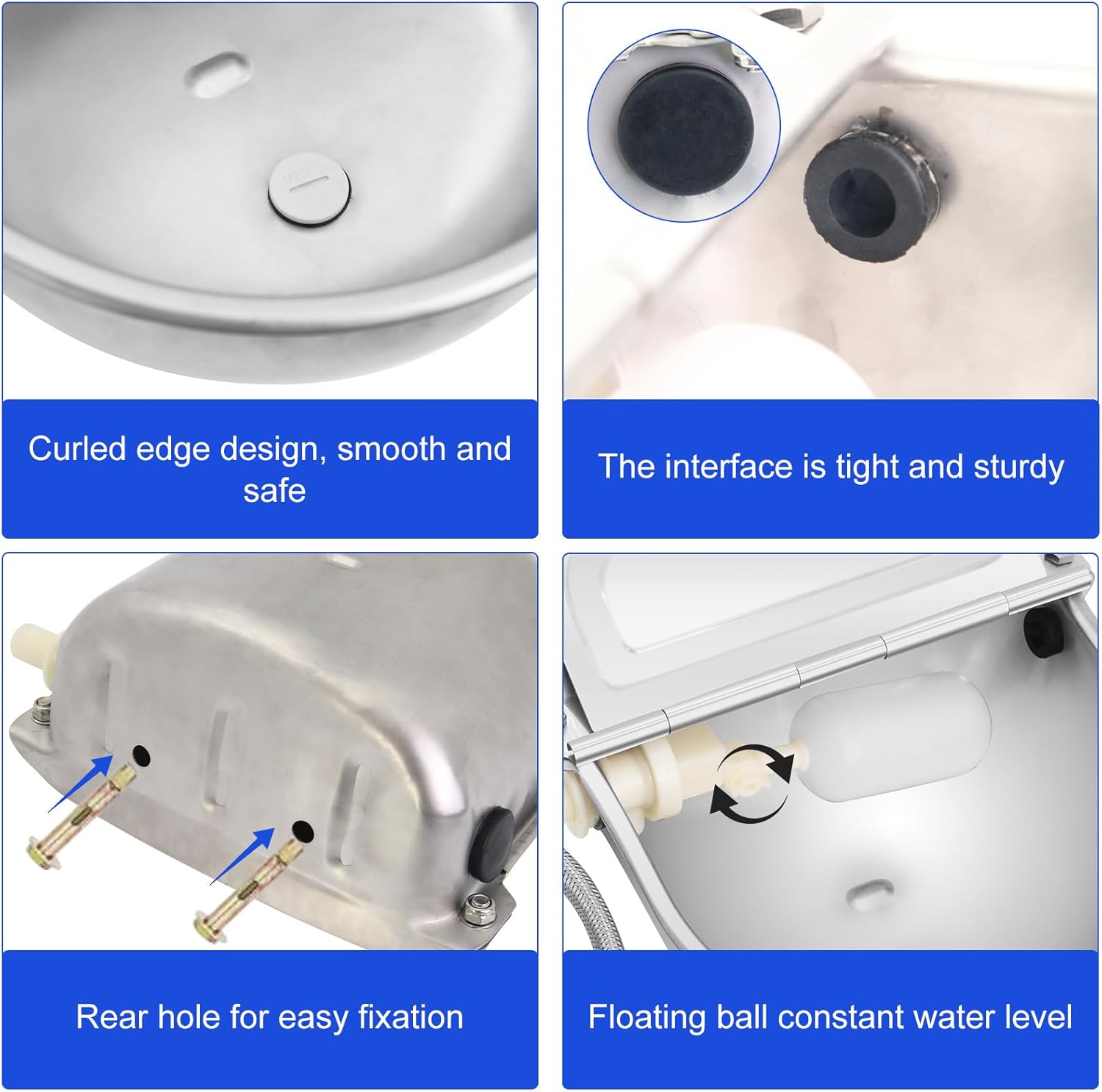 Curled edge design, smooth and safe

The interface is tight and sturdy

Rear hole for easy fixation

Floating ball constant water level